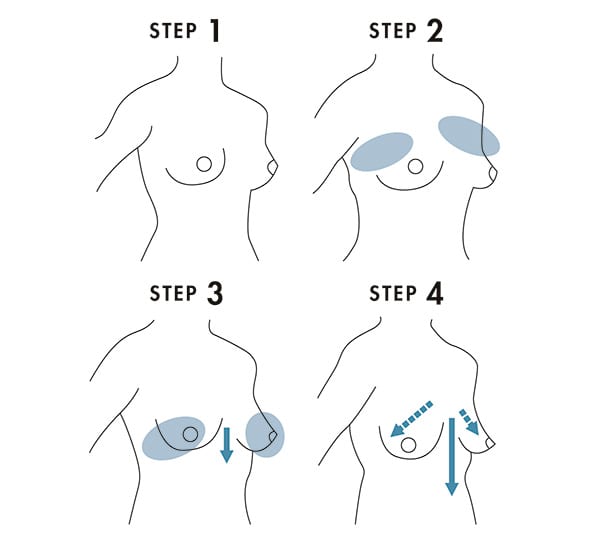 STEP 1

STEP 2

STEP 3

STEP 4