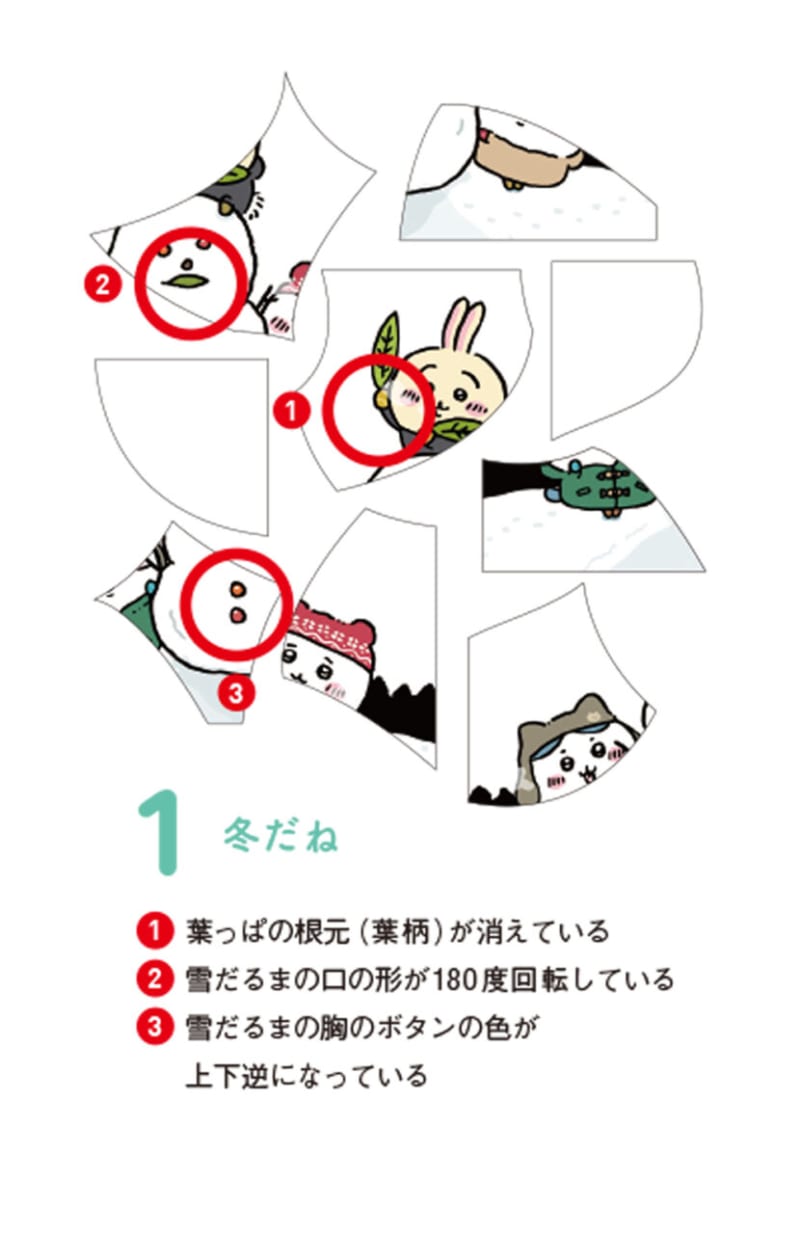 2

1

3

1 冬だね

1 葉っぱの根元（葉柄）が消えている
2 雪だるまの口の形が180度回転している
3 雪だるまの胸のボタンの色が上下逆になっている