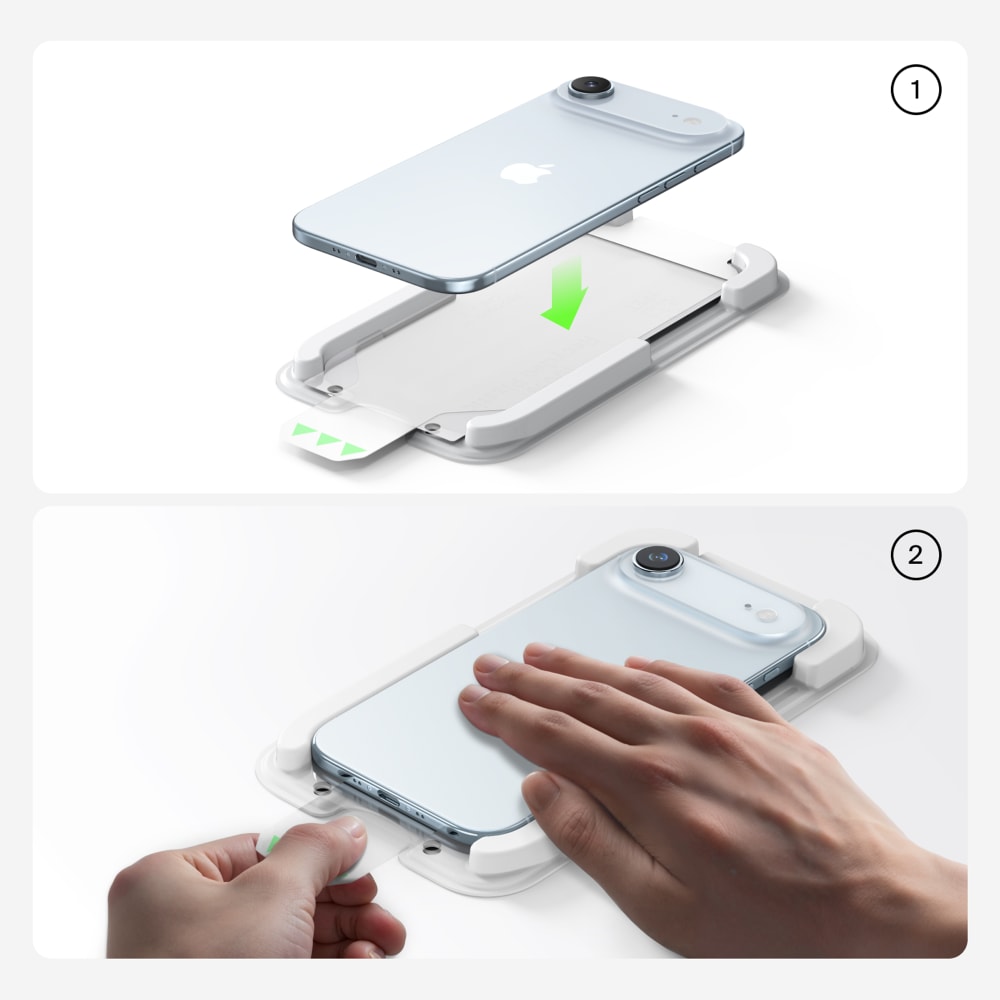 1

2