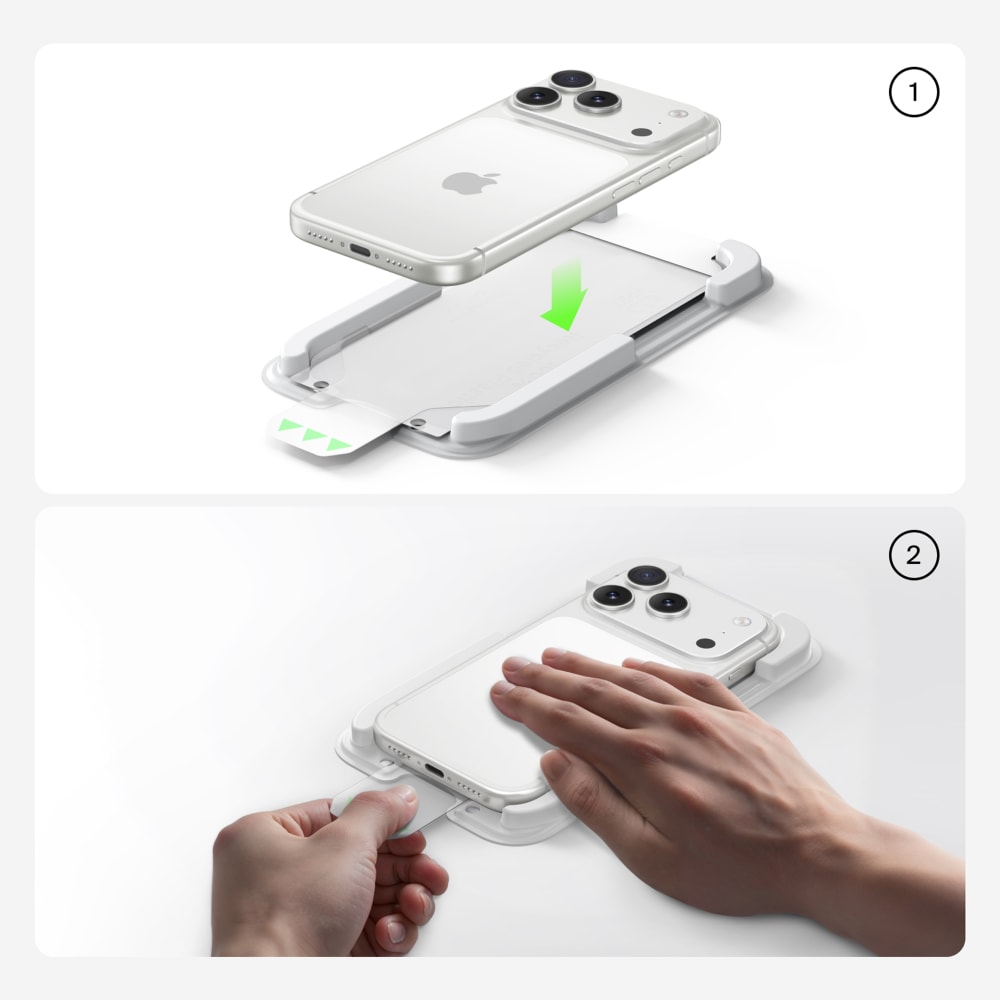 1

2