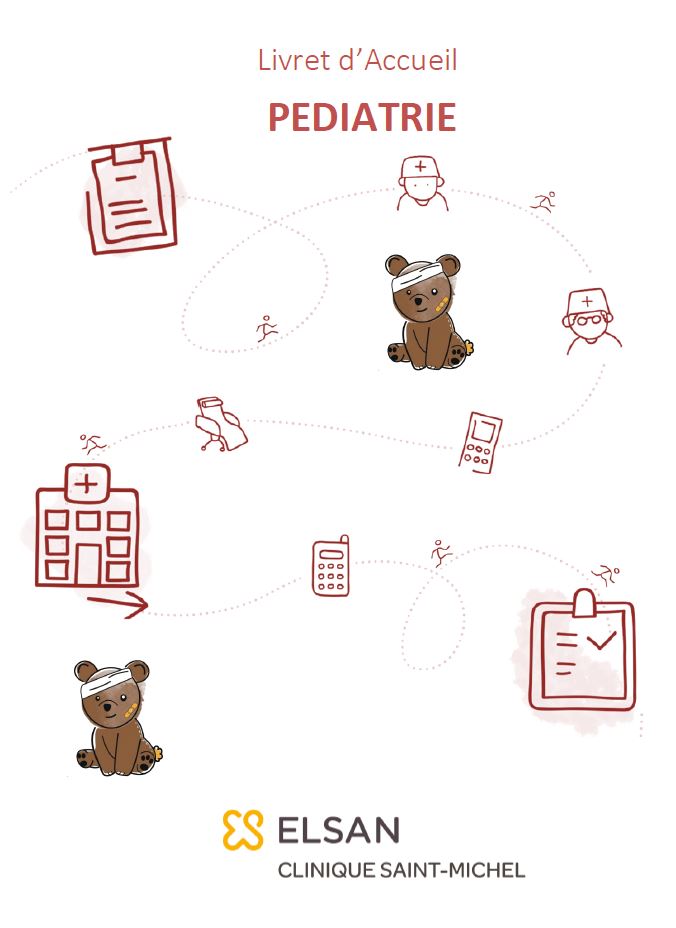 Livret d'Accueil

PEDIATRIE

ELSAN
CLINIQUE SAINT-MICHEL