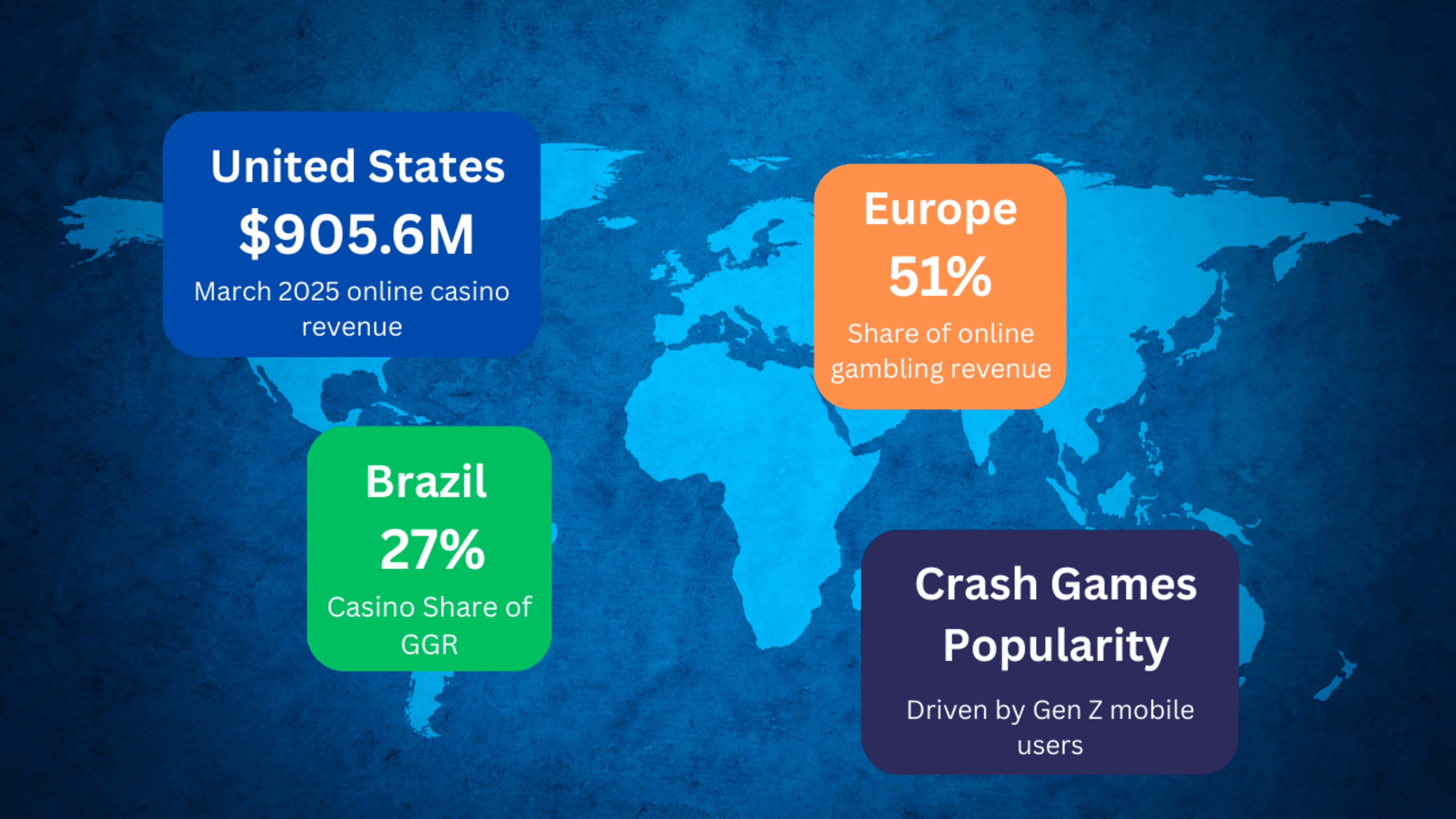 United States
$905.6M
March 2025 online casino revenue

Europe
51%
Share of online gambling revenue

Brazil
27%
Casino Share of GGR

Crash Games Popularity
Driven by Gen Z mobile users