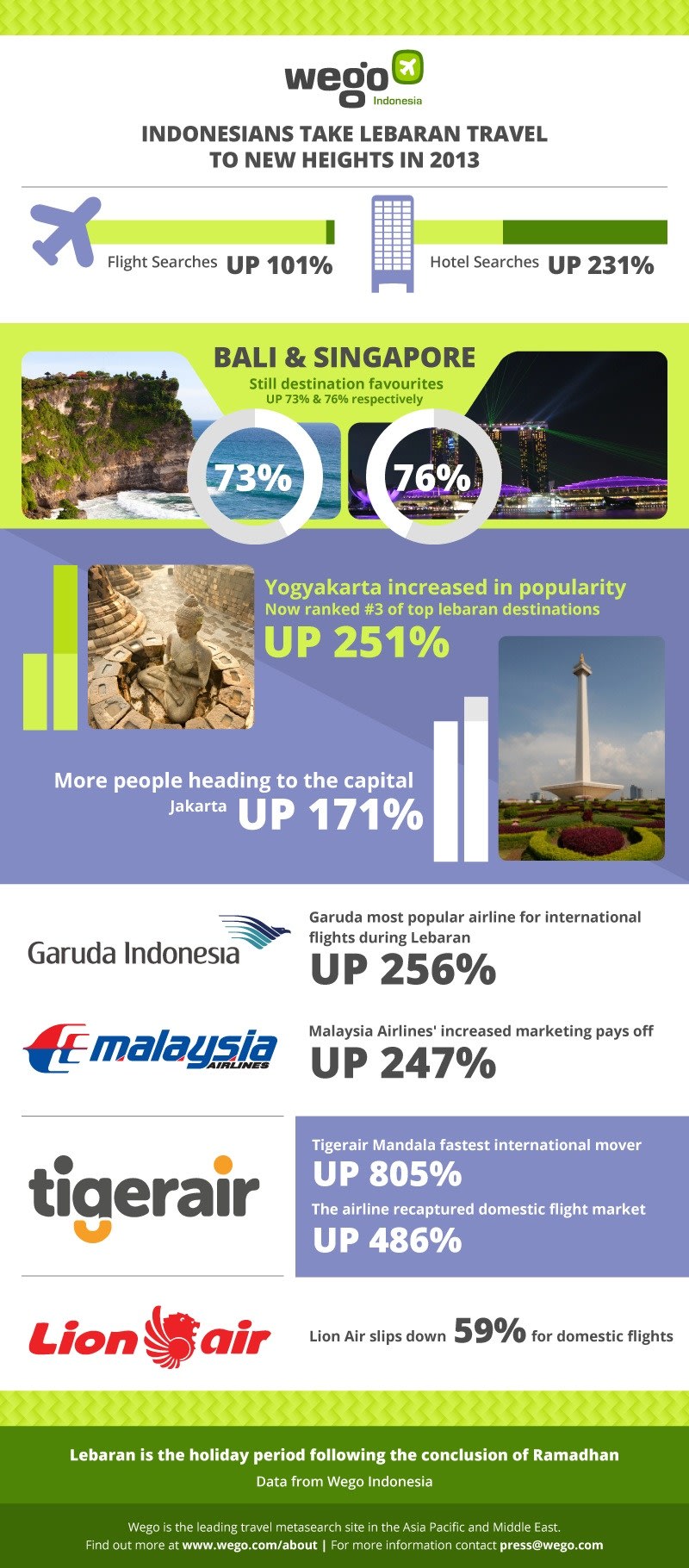 wego Indonesia

INDONESIANS TAKE LEBARAN TRAVEL TO NEW HEIGHTS IN 2013

Flight Searches UP 101%

Hotel Searches UP 231%

BALI & SINGAPORE
Still destination favourites
UP 73% & 76% respectively

73%

76%

Yogyakarta increased in popularity
Now ranked #3 of top lebaran destinations
UP 251%

More people heading to the capital
Jakarta UP 171%

Garuda Indonesia

Garuda most popular airline for international flights during Lebaran
UP 256%

malaysia AIRLINES

Malaysia Airlines' increased marketing pays off
UP 247%

tigerair

Tigerair Mandala fastest international mover
UP 805%
The airline recaptured domestic flight market
UP 486%

Lion air

Lion Air slips down 59% for domestic flights

Lebaran is the holiday period following the conclusion of Ramadhan
Data from Wego Indonesia

Wego is the leading travel metasearch site in the Asia Pacific and Middle East.
Find out more at www.wego.com/about | For more information contact press@wego.com