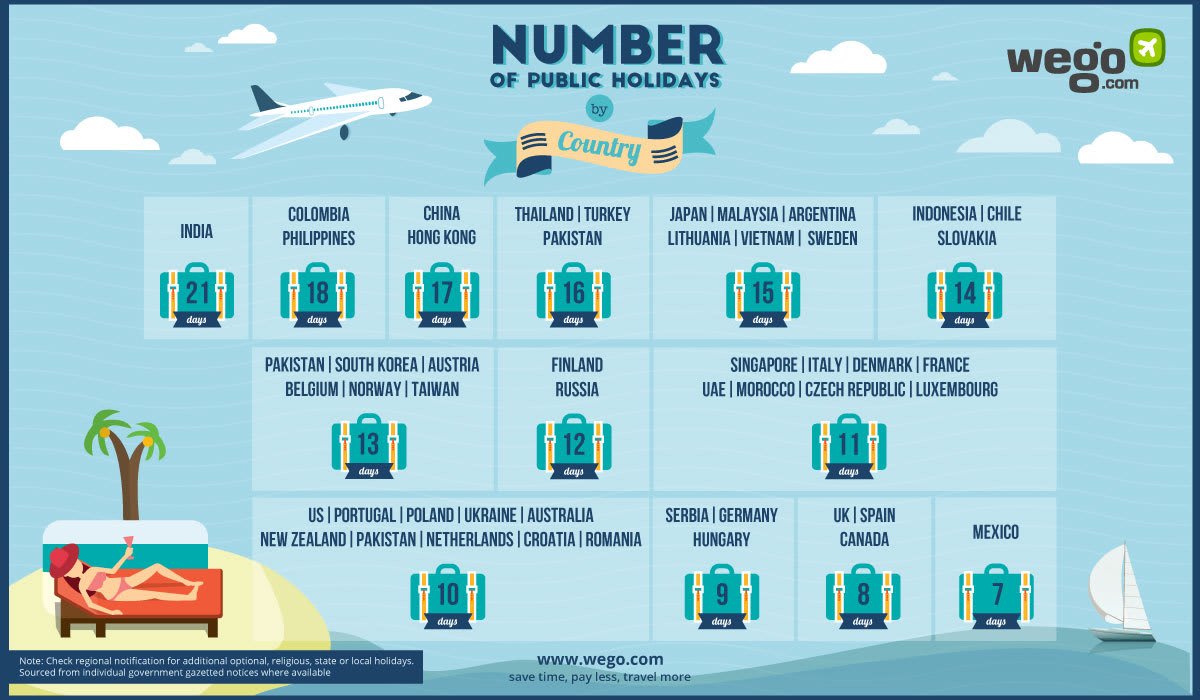 NUMBER
OF PUBLIC HOLIDAYS
by
Country

wego.com

INDIA
21 days

COLOMBIA
PHILIPPINES
18 days

CHINA
HONG KONG
17 days

THAILAND | TURKEY
PAKISTAN
16 days

JAPAN | MALAYSIA | ARGENTINA
LITHUANIA | VIETNAM | SWEDEN
15 days

INDONESIA | CHILE
SLOVAKIA
14 days

PAKISTAN | SOUTH KOREA | AUSTRIA
BELGIUM | NORWAY | TAIWAN
13 days

FINLAND
RUSSIA
12 days

SINGAPORE | ITALY | DENMARK | FRANCE
UAE | MOROCCO | CZECH REPUBLIC | LUXEMBOURG
11 days

US | PORTUGAL | POLAND | UKRAINE | AUSTRALIA
NEW ZEALAND | PAKISTAN | NETHERLANDS | CROATIA | ROMANIA
10 days

SERBIA | GERMANY
HUNGARY
9 days

UK | SPAIN
CANADA
8 days

MEXICO
7 days

Note: Check regional notification for additional optional, religious, state or local holidays.
Sourced from individual government gazetted notices where available

www.wego.com
save time, pay less, travel more