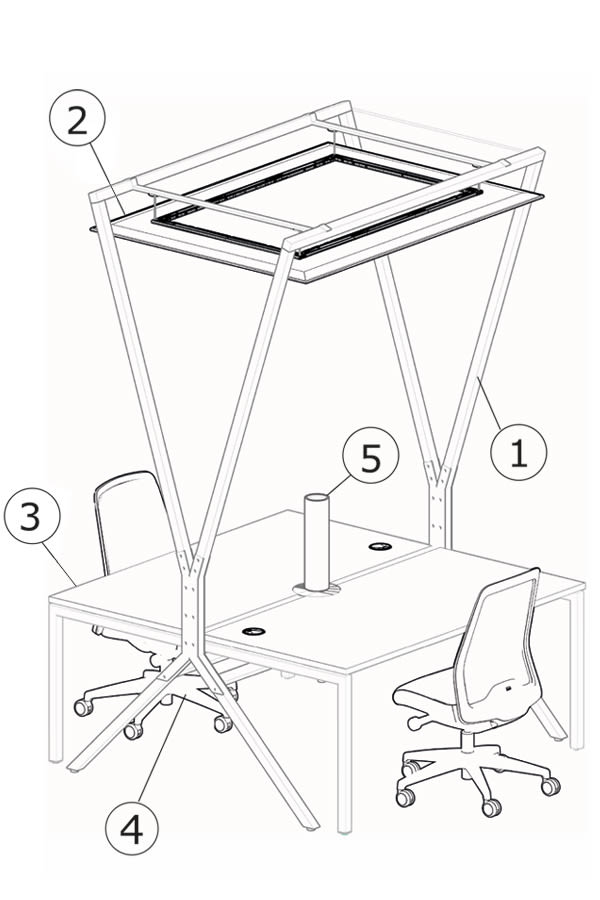 2

5

1

3

4