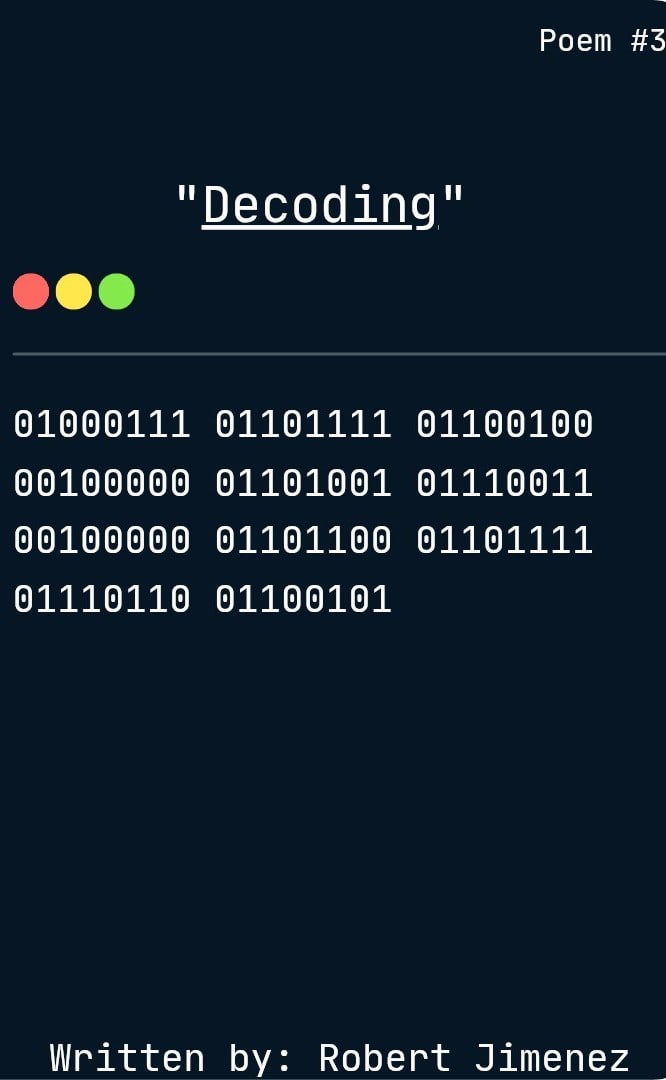 Poem #3

"Decoding"

01000111 01101111 01100100 00100000 01101001 01110011 00100000 01101100 01101111 01110110 01100101

Written by: Robert Jimenez