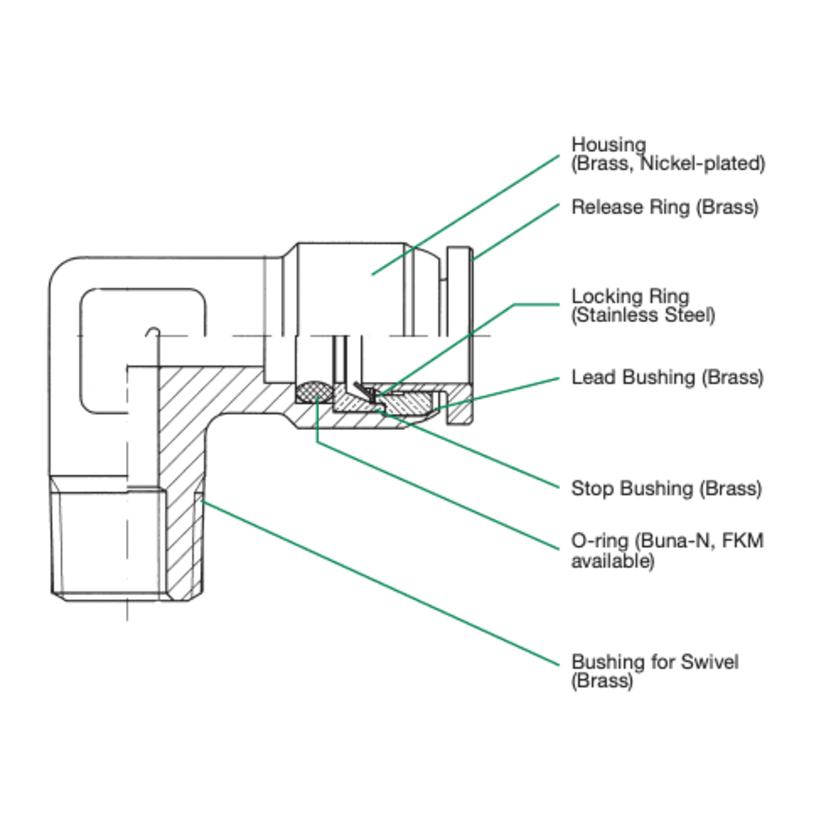 Housing
(Brass, Nickel-plated)

Release Ring (Brass)

Locking Ring
(Stainless Steel)

Lead Bushing (Brass)

Stop Bushing (Brass)

O-ring (Buna-N, FKM available)

Bushing for Swivel
(Brass)