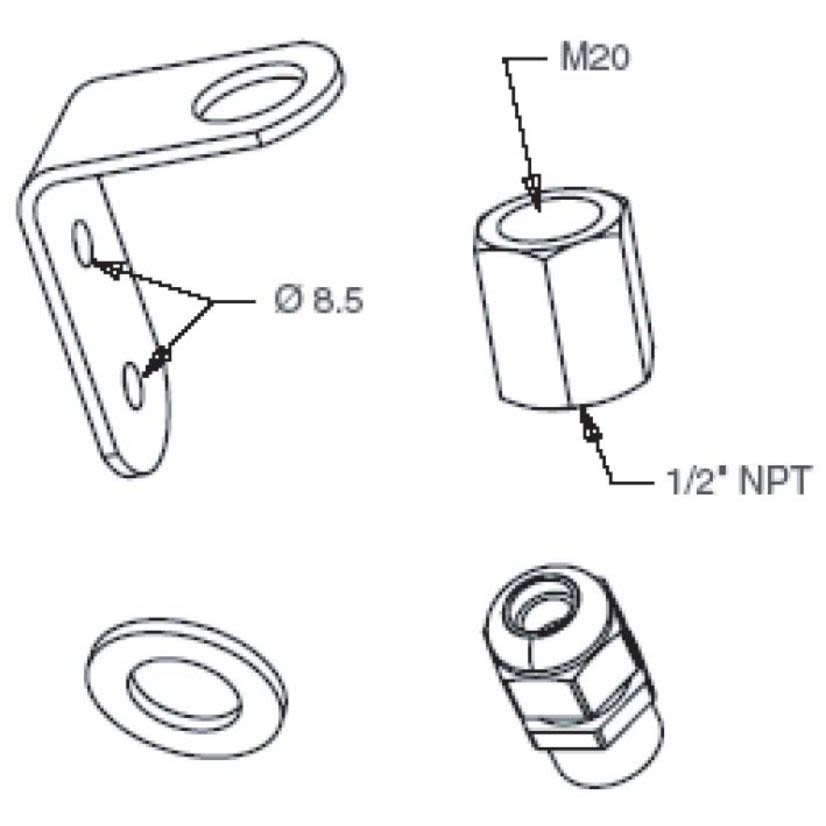 M20

Ø 8.5

1/2" NPT