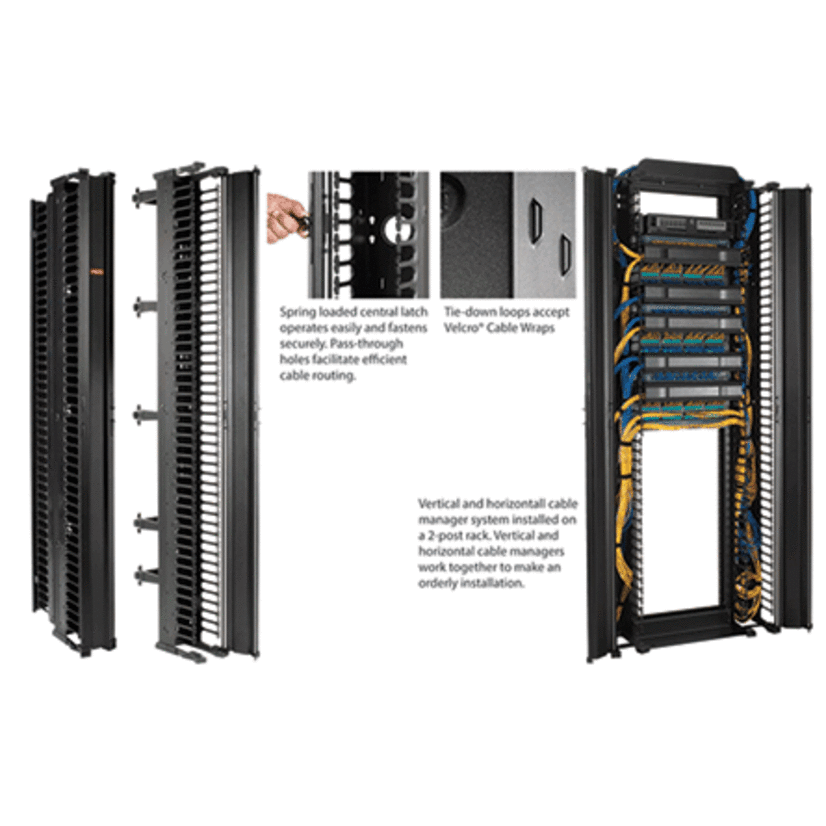 Spring loaded central latch operates easily and fastens securely. Pass-through holes facilitate efficient cable routing.

Tie-down loops accept Velcro® Cable Wraps

Vertical and horizontall cable manager system installed on a 2-post rack. Vertical and horizontal cable managers work together to make an orderly installation.