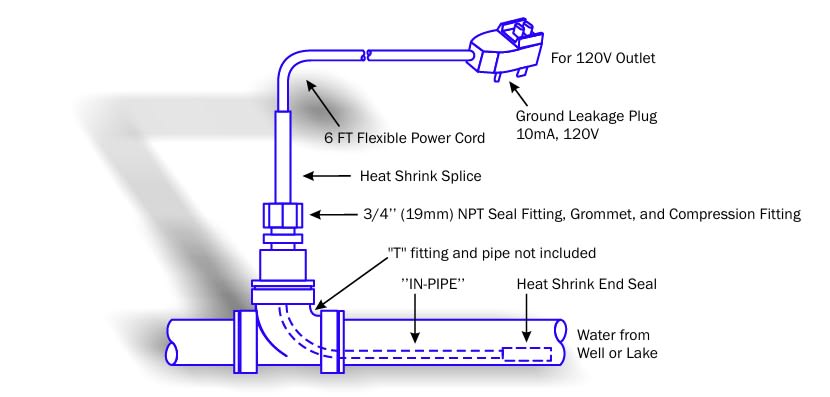 For 120V Outlet

Ground Leakage Plug
10mA, 120V

6 FT Flexible Power Cord

Heat Shrink Splice

3/4'' (19mm) NPT Seal Fitting, Grommet, and Compression Fitting

"T" fitting and pipe not included

''IN-PIPE''

Heat Shrink End Seal

Water from
Well or Lake