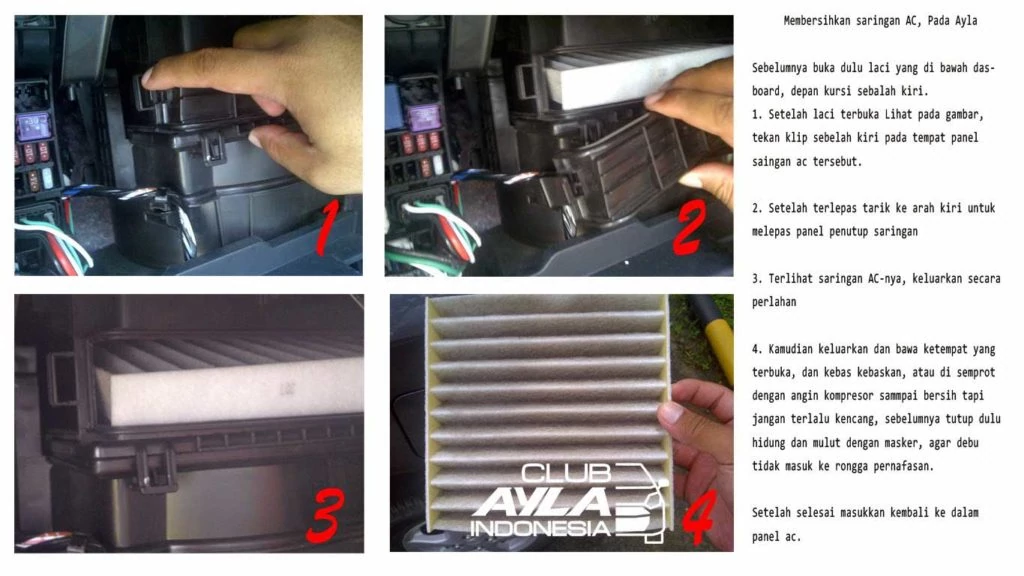 1

2

3

CLUB
AYLA
INDONESIA

4

Membersihkan saringan AC, Pada Ayla

Sebelumnya buka dulu laci yang di bawah dasboard, depan kursi sebalah kiri.
1. Setelah laci terbuka Lihat pada gambar, tekan klip sebelah kiri pada tempat panel saingan ac tersebut.

2. Setelah terlepas tarik ke arah kiri untuk melepas panel penutup saringan

3. Terlihat saringan AC-nya, keluarkan secara perlahan

4. Kamudian keluarkan dan bawa ketempat yang terbuka, dan kebas kebaskan, atau di semprot dengan angin kompresor sammpai bersih tapi jangan terlalu kencang, sebelumnya tutup dulu hidung dan mulut dengan masker, agar debu tidak masuk ke rongga pernafasan.

Setelah selesai masukkan kembali ke dalam panel ac.