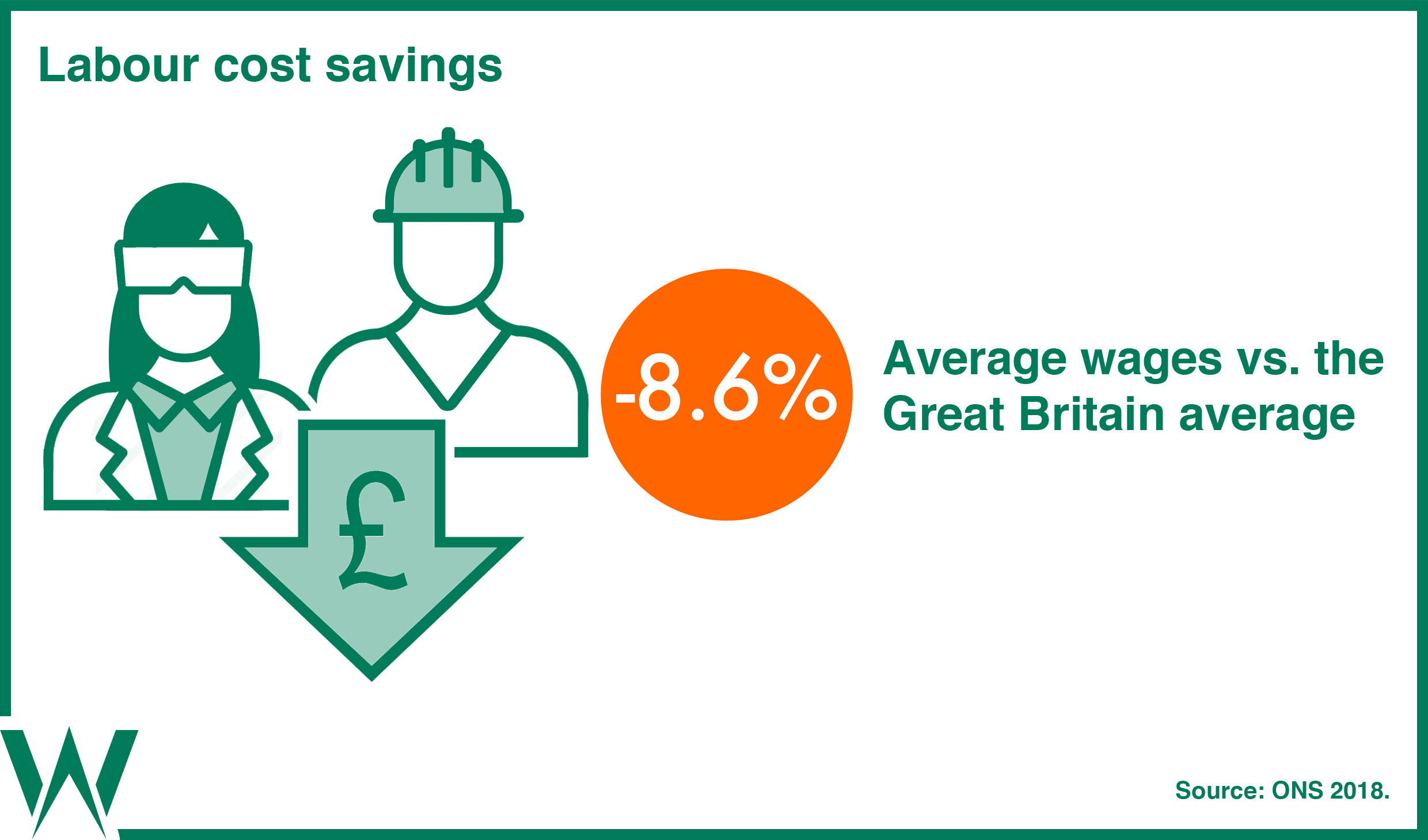 Labour cost savings

£

-8.6%

Average wages vs. the Great Britain average

W

Source: ONS 2018.