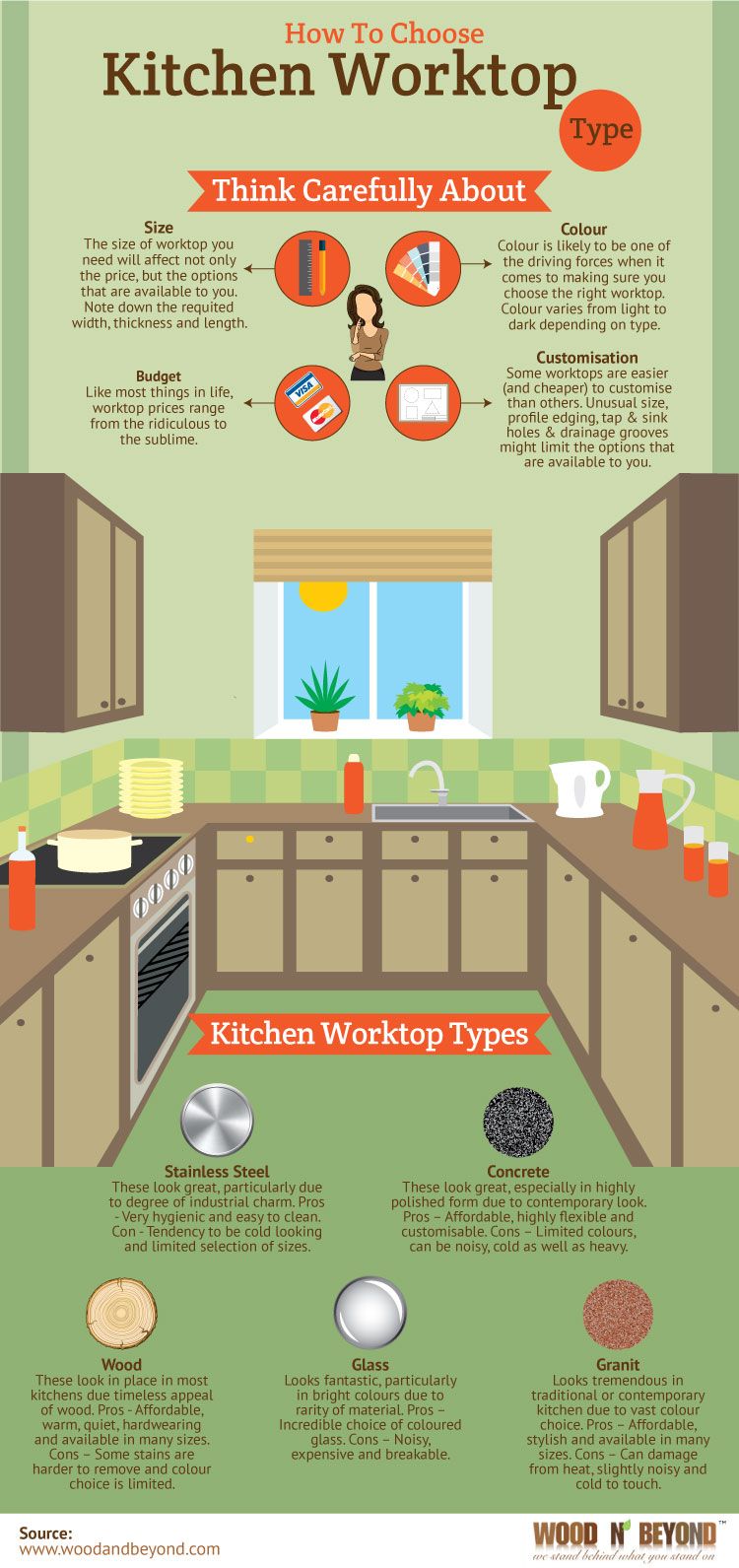 How To Choose
Kitchen Worktop
Type

Think Carefully About

Size
The size of worktop you need will affect not only the price, but the options that are available to you. Note down the requited width, thickness and length.

Colour
Colour is likely to be one of the driving forces when it comes to making sure you choose the right worktop. Colour varies from light to dark depending on type.

Budget
Like most things in life, worktop prices range from the ridiculous to the sublime.

VISA

Customisation
Some worktops are easier (and cheaper) to customise than others. Unusual size, profile edging, tap & sink holes & drainage grooves might limit the options that are available to you.

Kitchen Worktop Types

Stainless Steel
These look great, particularly due to degree of industrial charm. Pros - Very hygienic and easy to clean. Con - Tendency to be cold looking and limited selection of sizes.

Concrete
These look great, especially in highly polished form due to contemporary look. Pros – Affordable, highly flexible and customisable. Cons – Limited colours, can be noisy, cold as well as heavy.

Wood
These look in place in most kitchens due timeless appeal of wood. Pros - Affordable, warm, quiet, hardwearing and available in many sizes. Cons – Some stains are harder to remove and colour choice is limited.

Glass
Looks fantastic, particularly in bright colours due to rarity of material. Pros – Incredible choice of coloured glass. Cons – Noisy, expensive and breakable.

Granit
Looks tremendous in traditional or contemporary kitchen due to vast colour choice. Pros – Affordable, stylish and available in many sizes. Cons – Can damage from heat, slightly noisy and cold to touch.

Source:
www.woodandbeyond.com

WOOD N' BEYOND™
we stand behind what you stand on