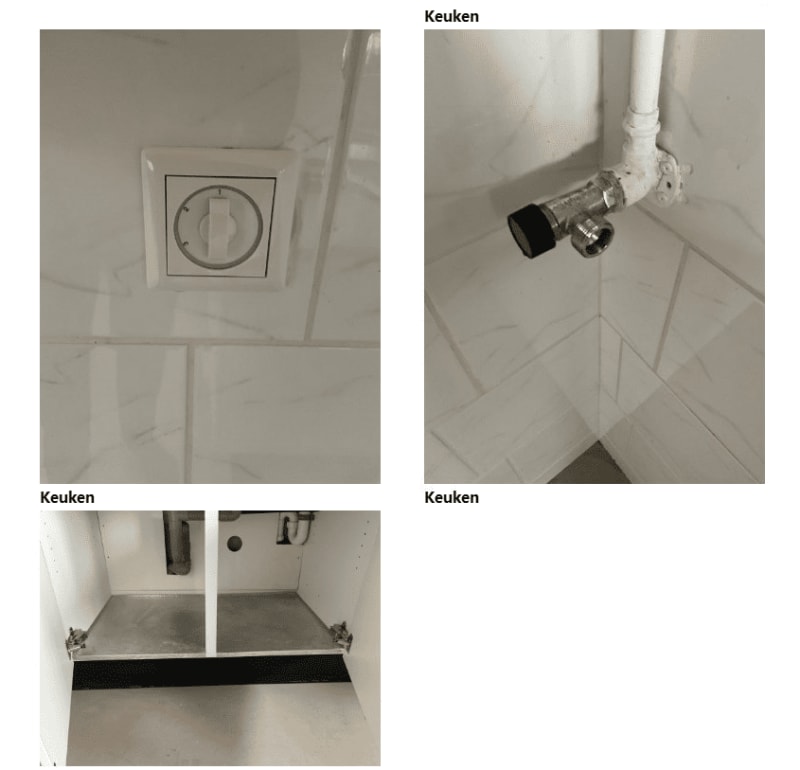 Keuken

Keuken

Keuken