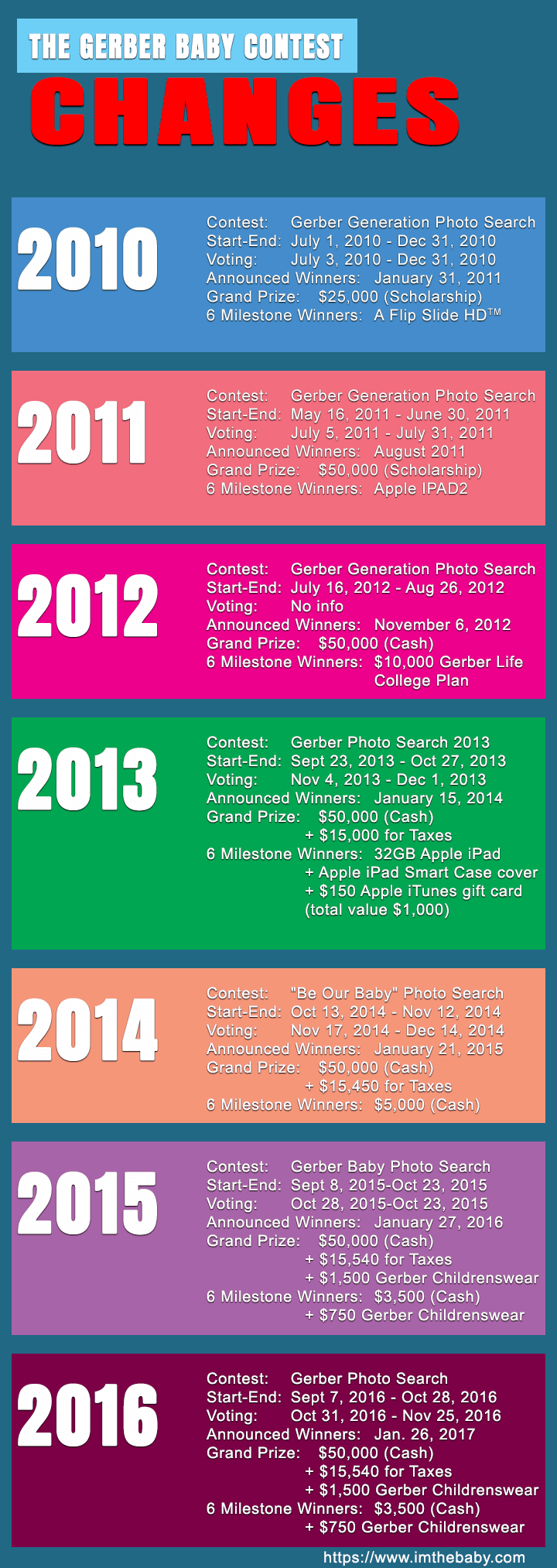 THE GERBER BABY CONTEST

CHANGES

2010

Contest: Gerber Generation Photo Search
Start-End: July 1, 2010 - Dec 31, 2010
Voting: July 3, 2010 - Dec 31, 2010
Announced Winners: January 31, 2011
Grand Prize: $25,000 (Scholarship)
6 Milestone Winners: A Flip Slide HD™

2011

Contest: Gerber Generation Photo Search
Start-End: May 16, 2011 - June 30, 2011
Voting: July 5, 2011 - July 31, 2011
Announced Winners: August 2011
Grand Prize: $50,000 (Scholarship)
6 Milestone Winners: Apple IPAD2

2012

Contest: Gerber Generation Photo Search
Start-End: July 16, 2012 - Aug 26, 2012
Voting: No info
Announced Winners: November 6, 2012
Grand Prize: $50,000 (Cash)
6 Milestone Winners: $10,000 Gerber Life College Plan

2013

Contest: Gerber Photo Search 2013
Start-End: Sept 23, 2013 - Oct 27, 2013
Voting: Nov 4, 2013 - Dec 1, 2013
Announced Winners: January 15, 2014
Grand Prize: $50,000 (Cash)
+ $15,000 for Taxes
6 Milestone Winners: 32GB Apple iPad
+ Apple iPad Smart Case cover
+ $150 Apple iTunes gift card
(total value $1,000)

2014

Contest: "Be Our Baby" Photo Search
Start-End: Oct 13, 2014 - Nov 12, 2014
Voting: Nov 17, 2014 - Dec 14, 2014
Announced Winners: January 21, 2015
Grand Prize: $50,000 (Cash)
+ $15,450 for Taxes
6 Milestone Winners: $5,000 (Cash)

2015

Contest: Gerber Baby Photo Search
Start-End: Sept 8, 2015-Oct 23, 2015
Voting: Oct 28, 2015-Oct 23, 2015
Announced Winners: January 27, 2016
Grand Prize: $50,000 (Cash)
+ $15,540 for Taxes
+ $1,500 Gerber Childrenswear
6 Milestone Winners: $3,500 (Cash)
+ $750 Gerber Childrenswear

2016

Contest: Gerber Photo Search
Start-End: Sept 7, 2016 - Oct 28, 2016
Voting: Oct 31, 2016 - Nov 25, 2016
Announced Winners: Jan. 26, 2017
Grand Prize: $50,000 (Cash)
+ $15,540 for Taxes
+ $1,500 Gerber Childrenswear
6 Milestone Winners: $3,500 (Cash)
+ $750 Gerber Childrenswear

https://www.imthebaby.com