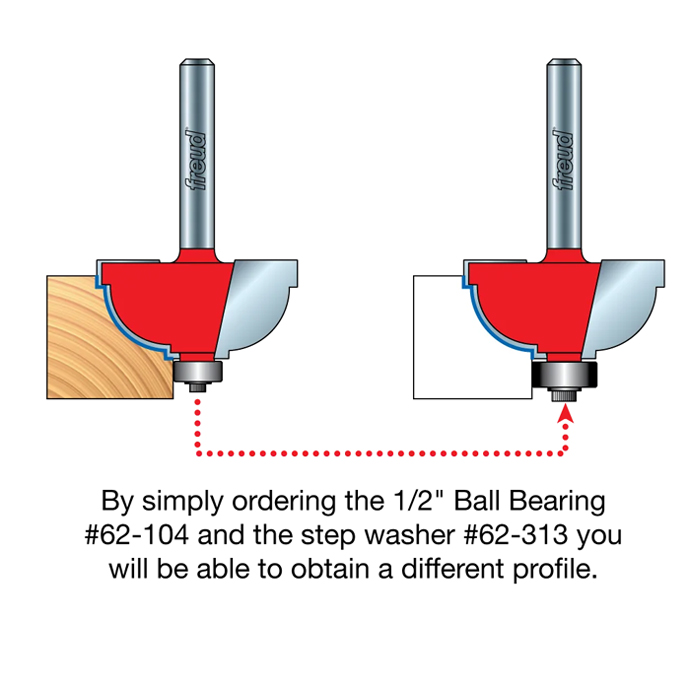 freud

freud

By simply ordering the 1/2" Ball Bearing #62-104 and the step washer #62-313 you will be able to obtain a different profile.