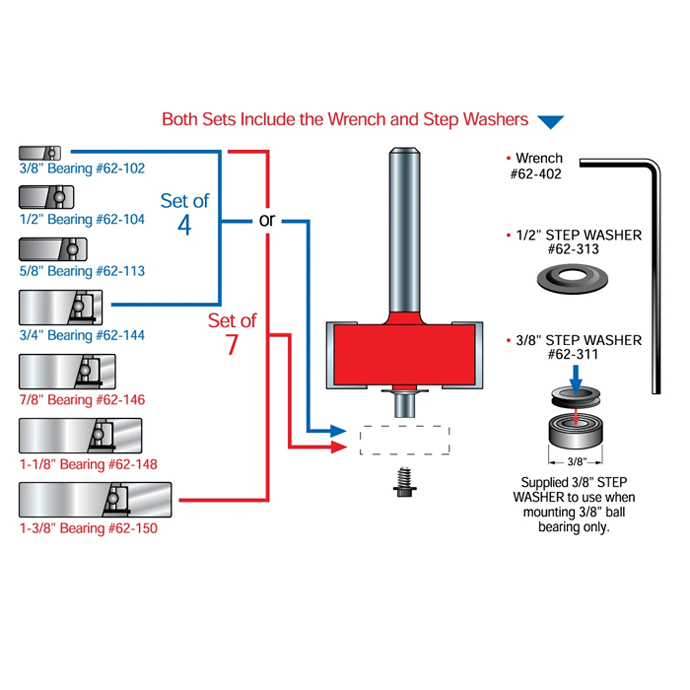 Both Sets Include the Wrench and Step Washers

3/8" Bearing #62-102

1/2" Bearing #62-104

5/8" Bearing #62-113

3/4" Bearing #62-144

7/8" Bearing #62-146

1-1/8" Bearing #62-148

1-3/8" Bearing #62-150

Set of 4

or

Set of 7

• Wrench #62-402

• 1/2" STEP WASHER #62-313

• 3/8" STEP WASHER #62-311

3/8"

Supplied 3/8" STEP WASHER to use when mounting 3/8" ball bearing only.