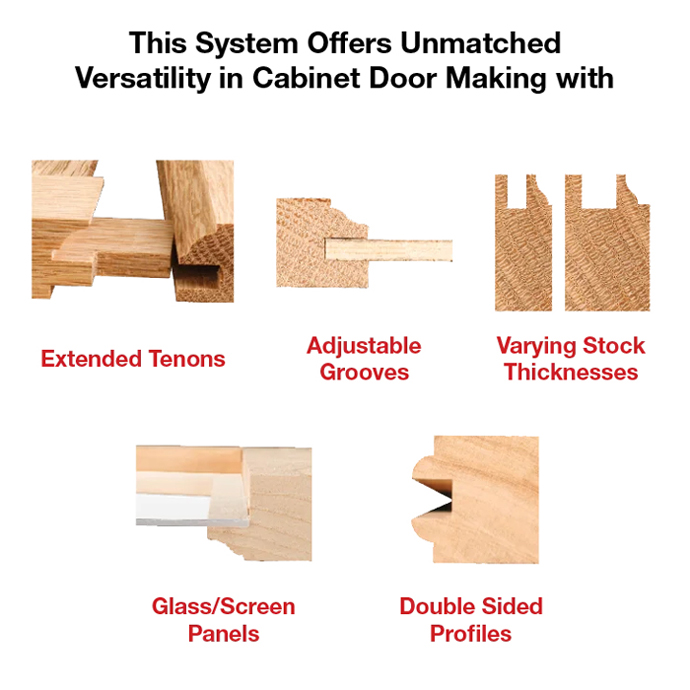 This System Offers Unmatched Versatility in Cabinet Door Making with

Extended Tenons

Adjustable Grooves

Varying Stock Thicknesses

Glass/Screen Panels

Double Sided Profiles