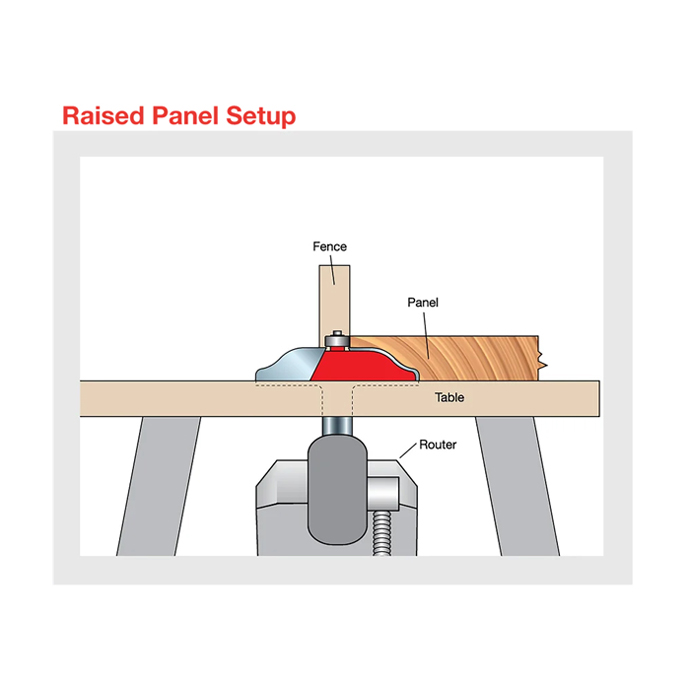 Raised Panel Setup

Fence

Panel

Table

Router