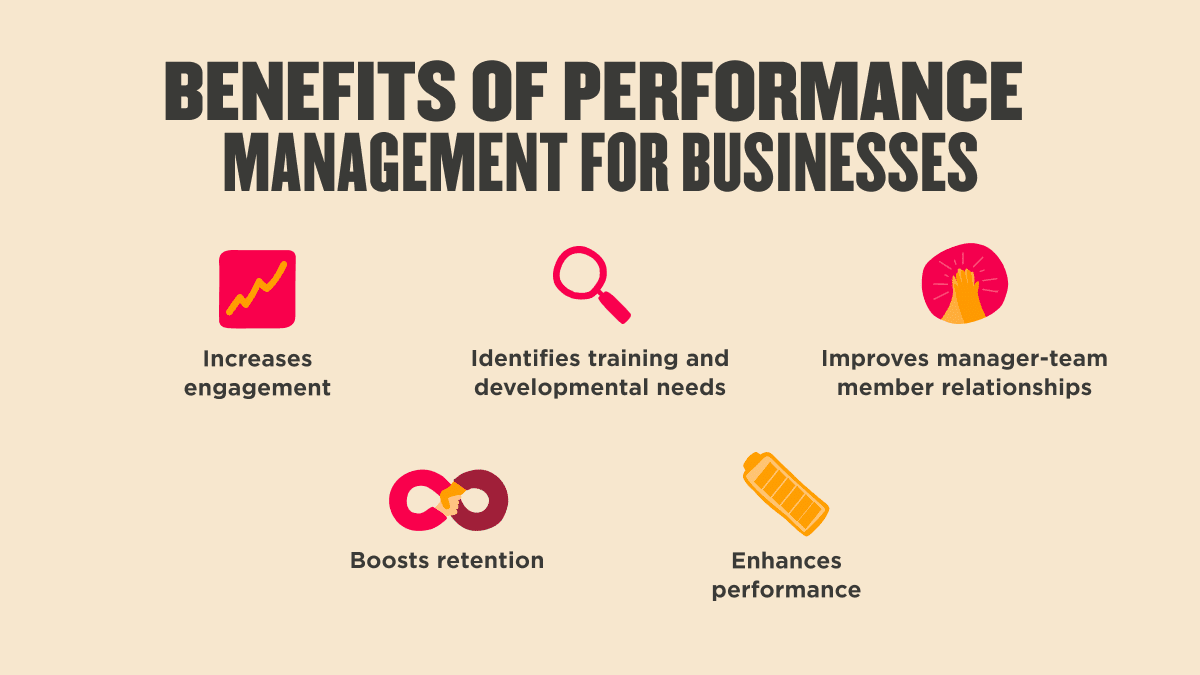 BENEFITS OF PERFORMANCE MANAGEMENT FOR BUSINESSES

Increases engagement

Identifies training and developmental needs

Improves manager-team member relationships

Boosts retention

Enhances performance