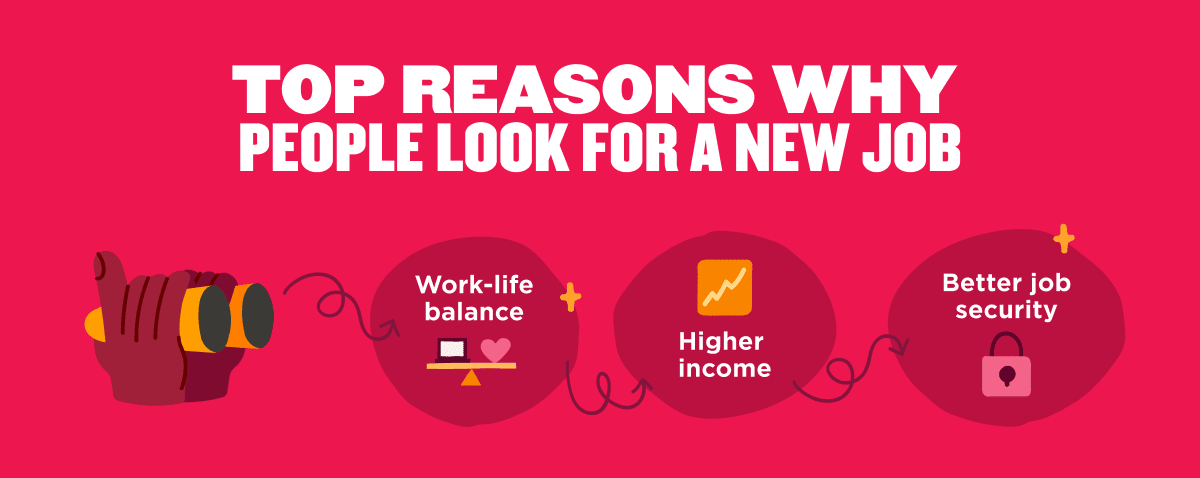 TOP REASONS WHY
PEOPLE LOOK FOR A NEW JOB

Work-life balance

Higher income

Better job security