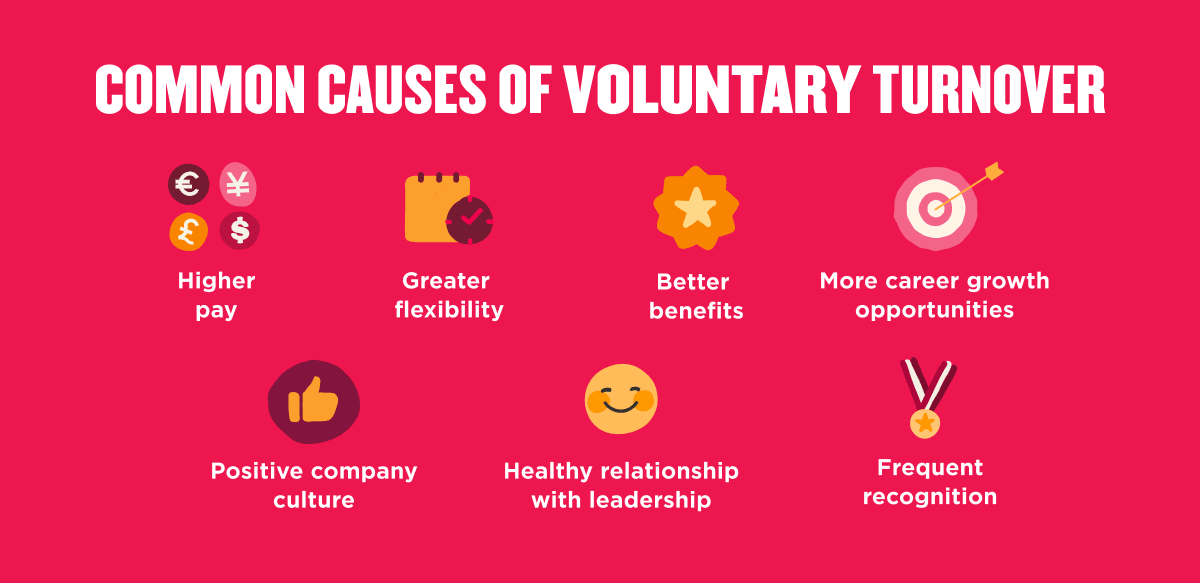 COMMON CAUSES OF VOLUNTARY TURNOVER

€ ¥ £ $

Higher pay

Greater flexibility

Better benefits

More career growth opportunities

Positive company culture

Healthy relationship with leadership

Frequent recognition