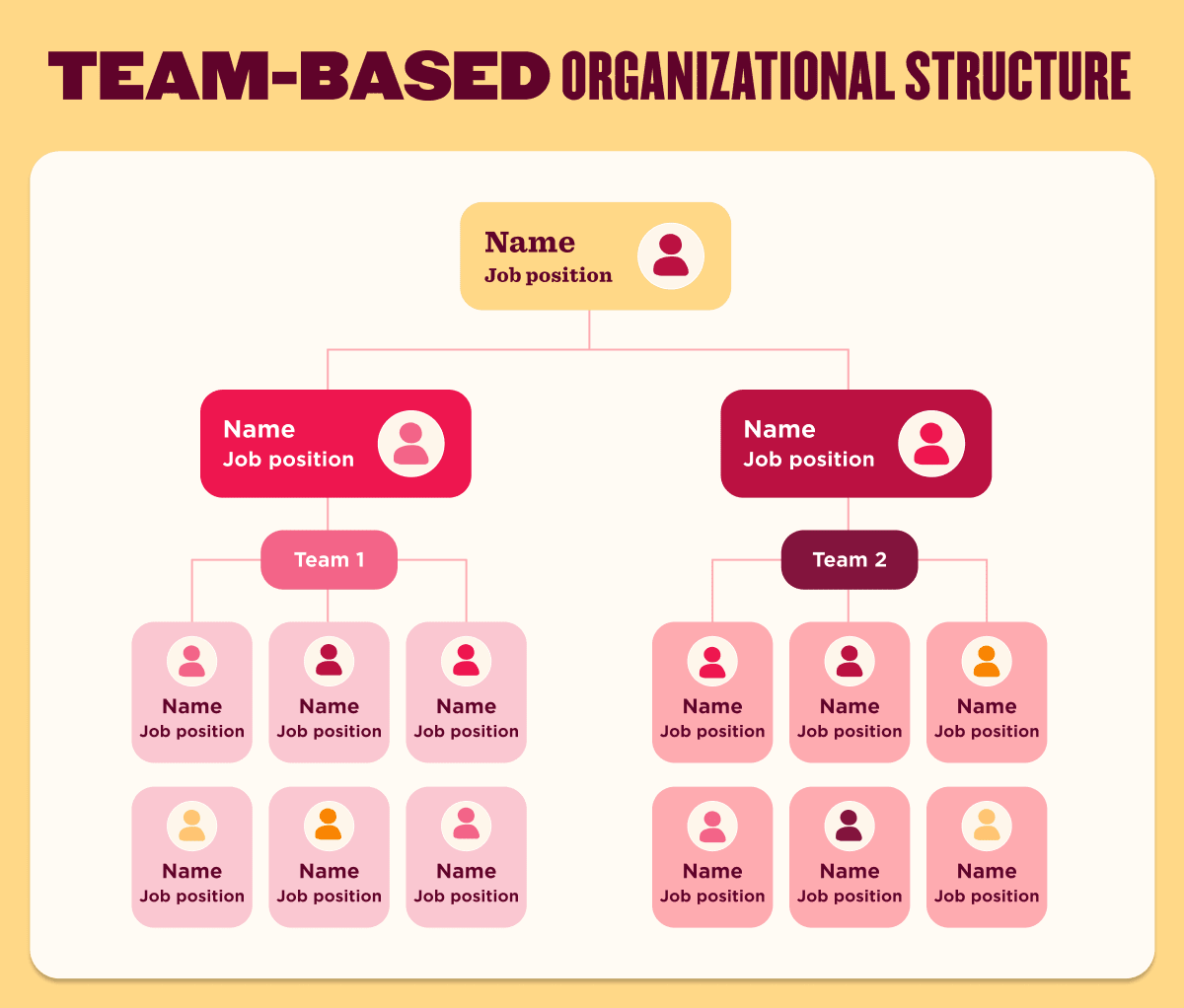 TEAM-BASED ORGANIZATIONAL STRUCTURE

Name
Job position

Name
Job position

Name
Job position

Team 1

Team 2

Name
Job position

Name
Job position

Name
Job position

Name
Job position

Name
Job position

Name
Job position

Name
Job position

Name
Job position

Name
Job position

Name
Job position

Name
Job position

Name
Job position