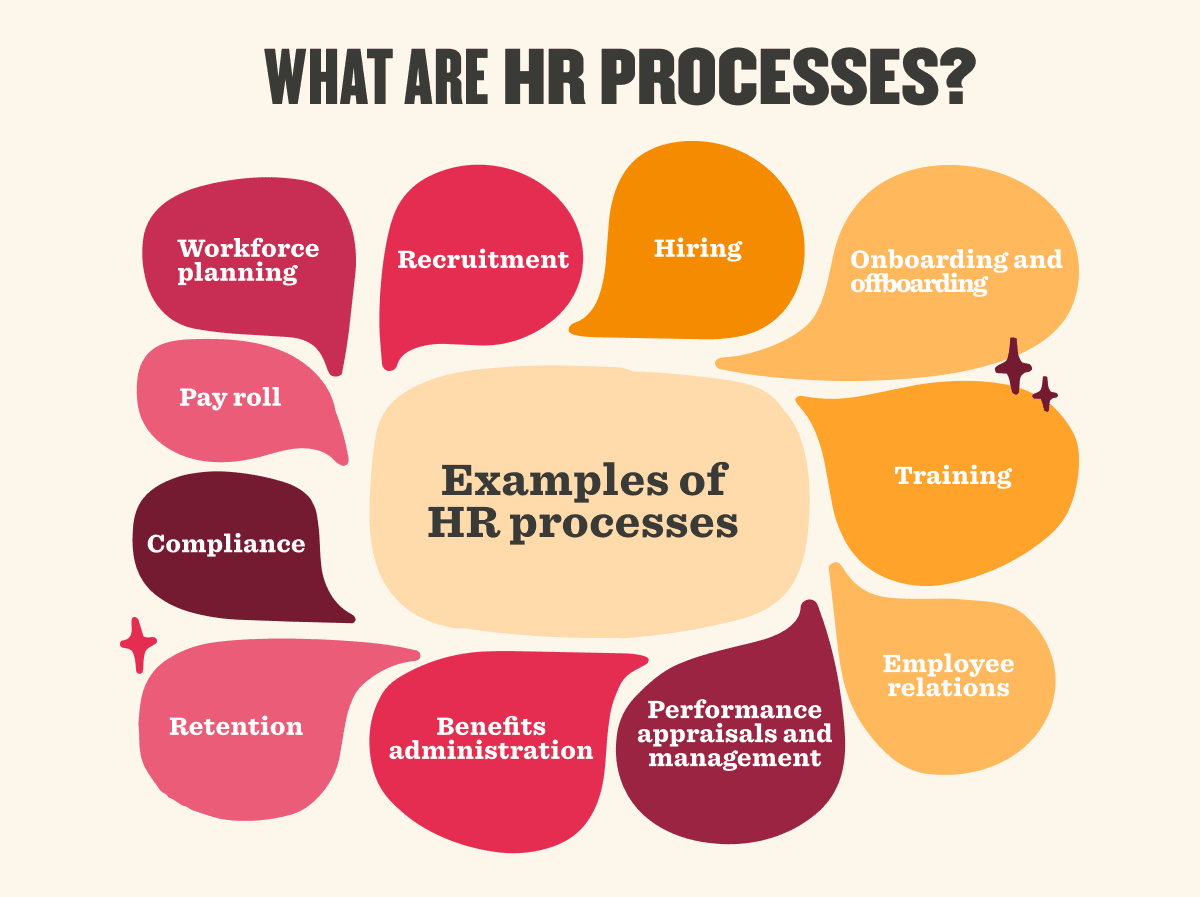 WHAT ARE HR PROCESSES?

Workforce planning

Recruitment

Hiring

Onboarding and offboarding

Pay roll

Examples of HR processes

Training

Compliance

Employee relations

Retention

Benefits administration

Performance appraisals and management