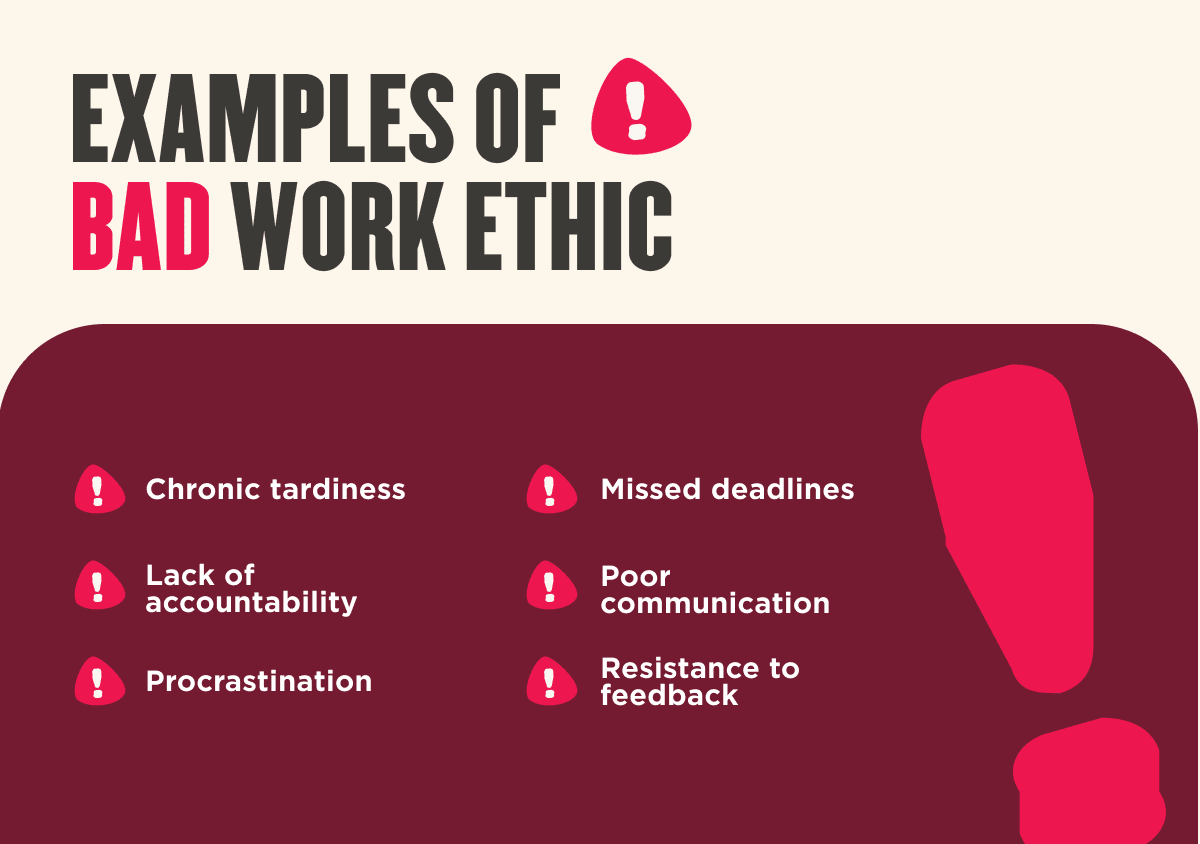 EXAMPLES OF BAD WORK ETHIC

Chronic tardiness

Lack of accountability

Procrastination

Missed deadlines

Poor communication

Resistance to feedback