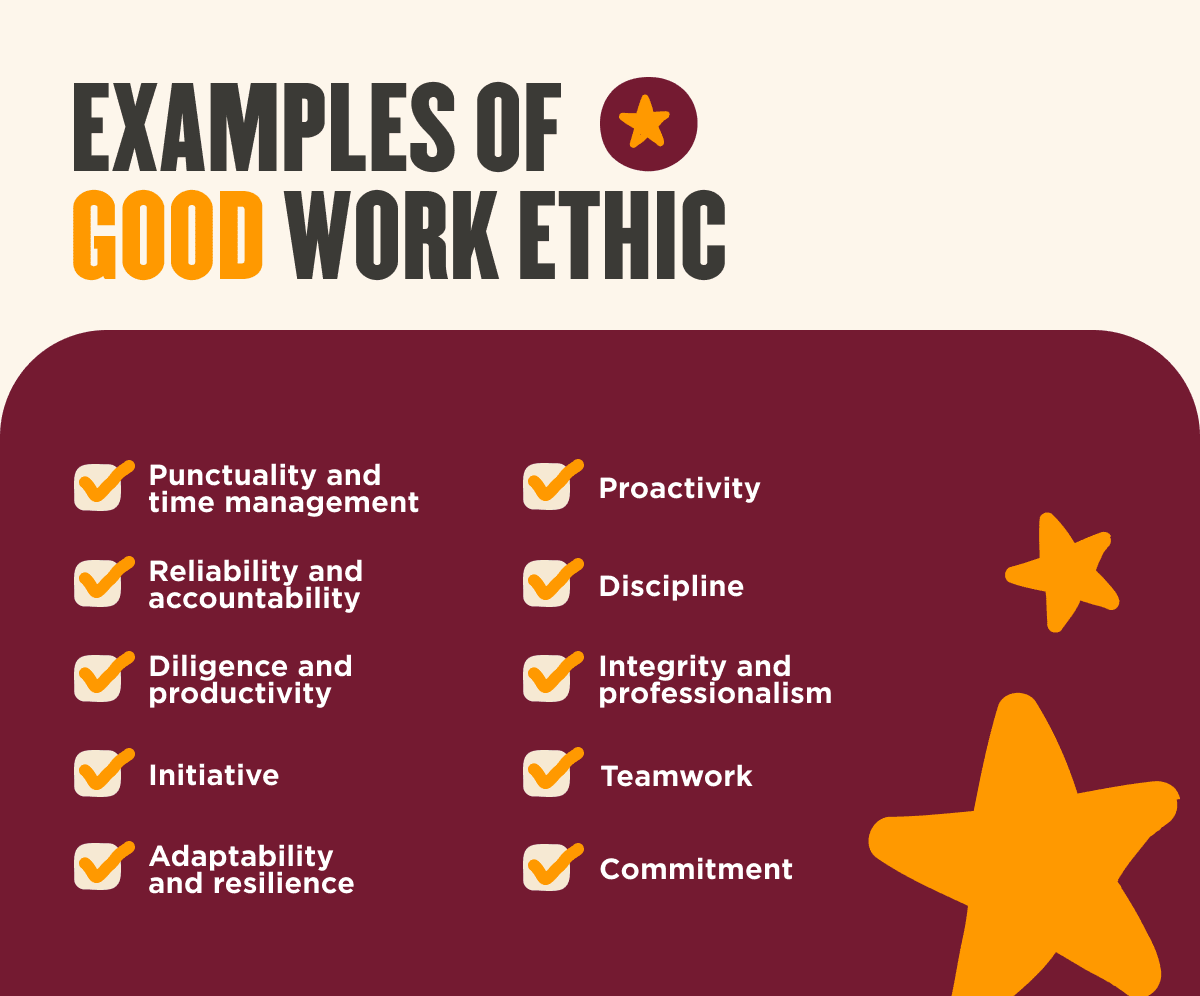 EXAMPLES OF GOOD WORK ETHIC

Punctuality and time management

Reliability and accountability

Diligence and productivity

Initiative

Adaptability and resilience

Proactivity

Discipline

Integrity and professionalism

Teamwork

Commitment