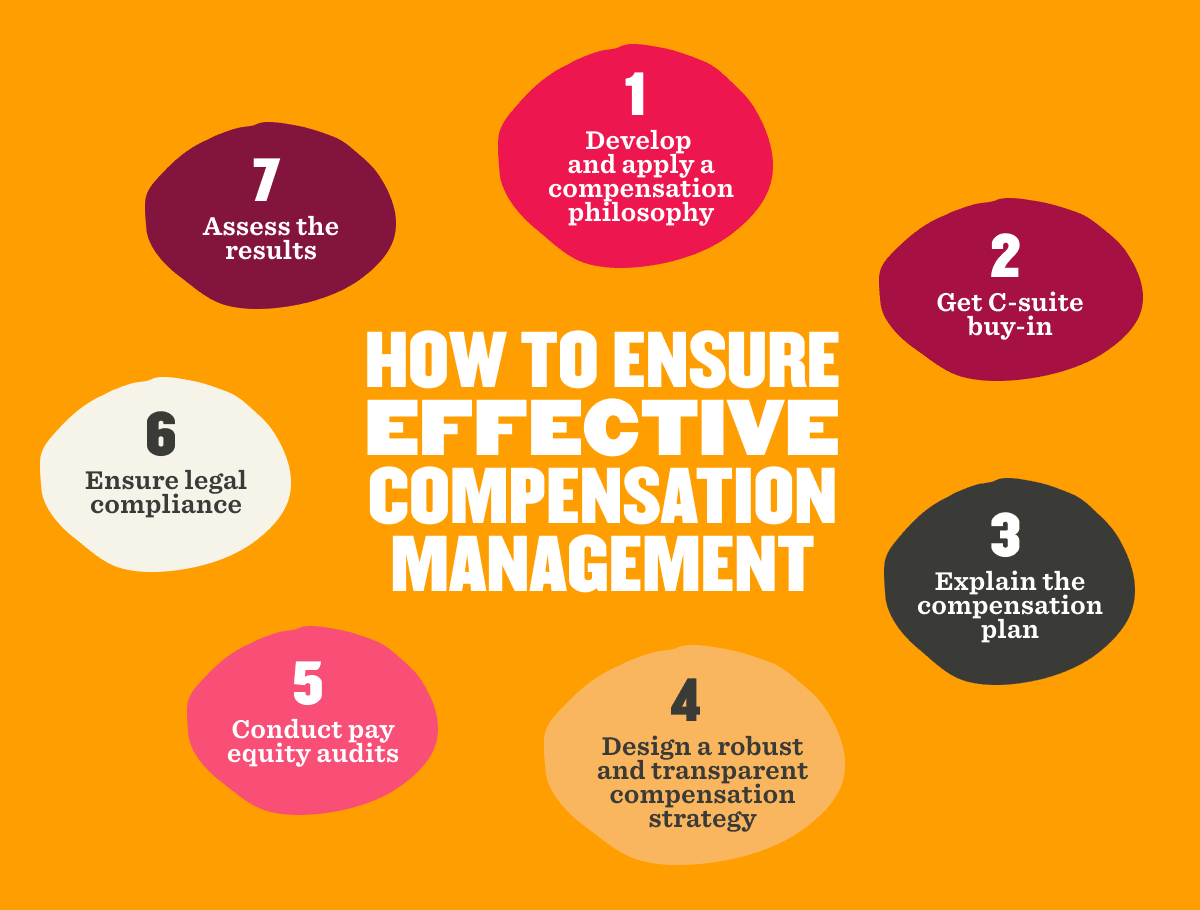 HOW TO ENSURE EFFECTIVE COMPENSATION MANAGEMENT

1
Develop and apply a compensation philosophy

2
Get C-suite buy-in

3
Explain the compensation plan

4
Design a robust and transparent compensation strategy

5
Conduct pay equity audits

6
Ensure legal compliance

7
Assess the results