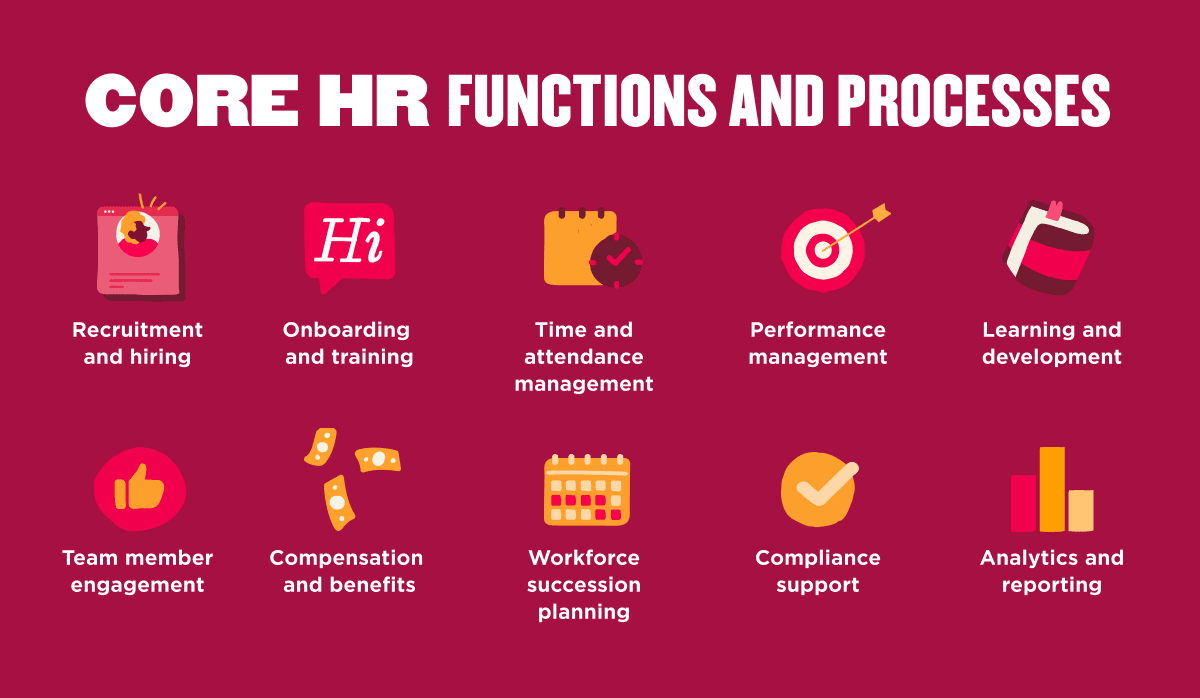 CORE HR FUNCTIONS AND PROCESSES

Hi

Recruitment and hiring

Onboarding and training

Time and attendance management

Performance management

Learning and development

Team member engagement

Compensation and benefits

Workforce succession planning

Compliance support

Analytics and reporting