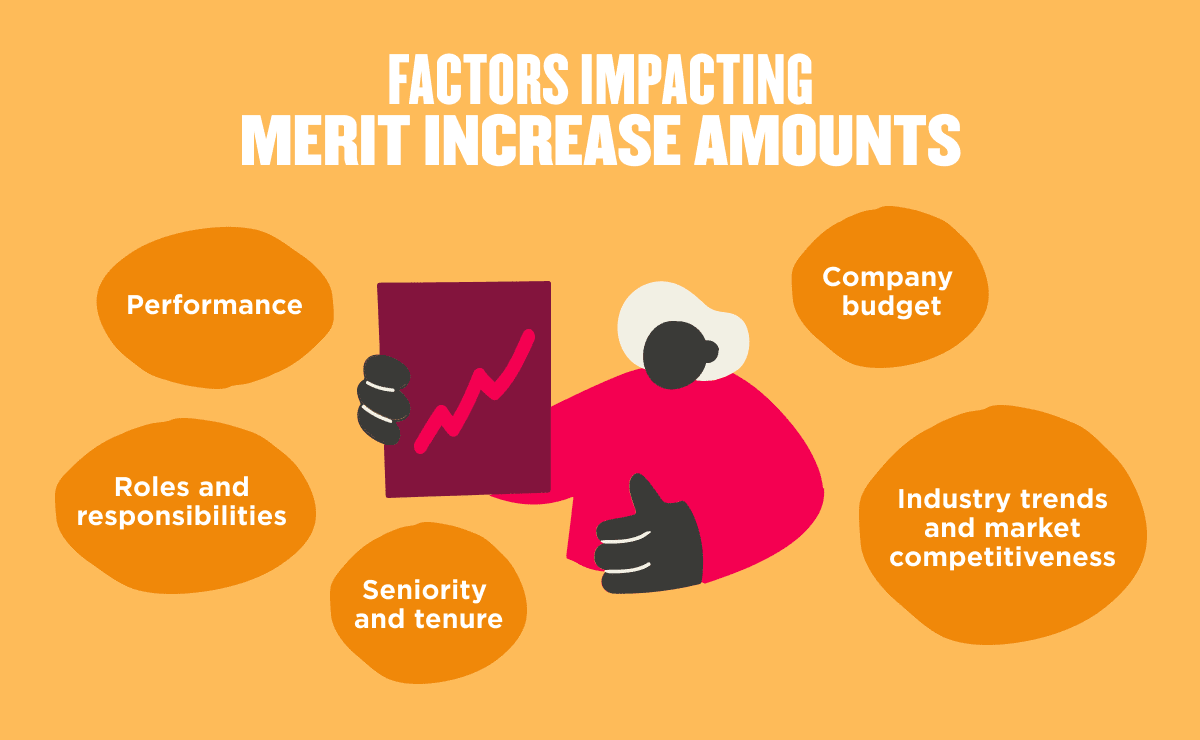 FACTORS IMPACTING
MERIT INCREASE AMOUNTS

Performance

Company budget

Roles and responsibilities

Seniority and tenure

Industry trends and market competitiveness