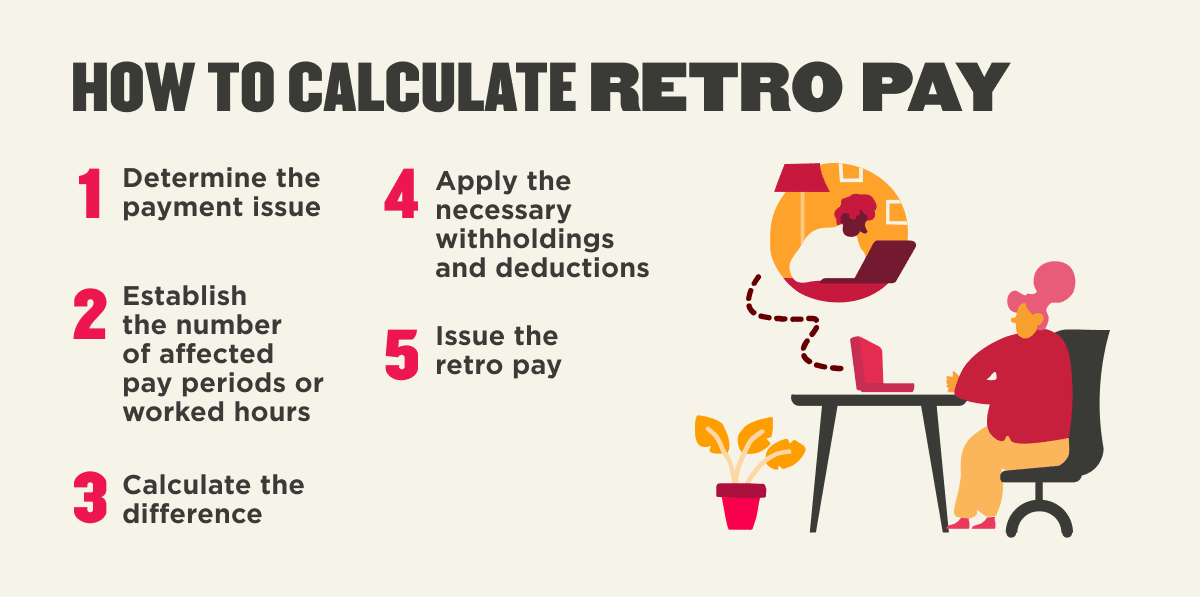 HOW TO CALCULATE RETRO PAY

1 Determine the payment issue

2 Establish the number of affected pay periods or worked hours

3 Calculate the difference

4 Apply the necessary withholdings and deductions

5 Issue the retro pay