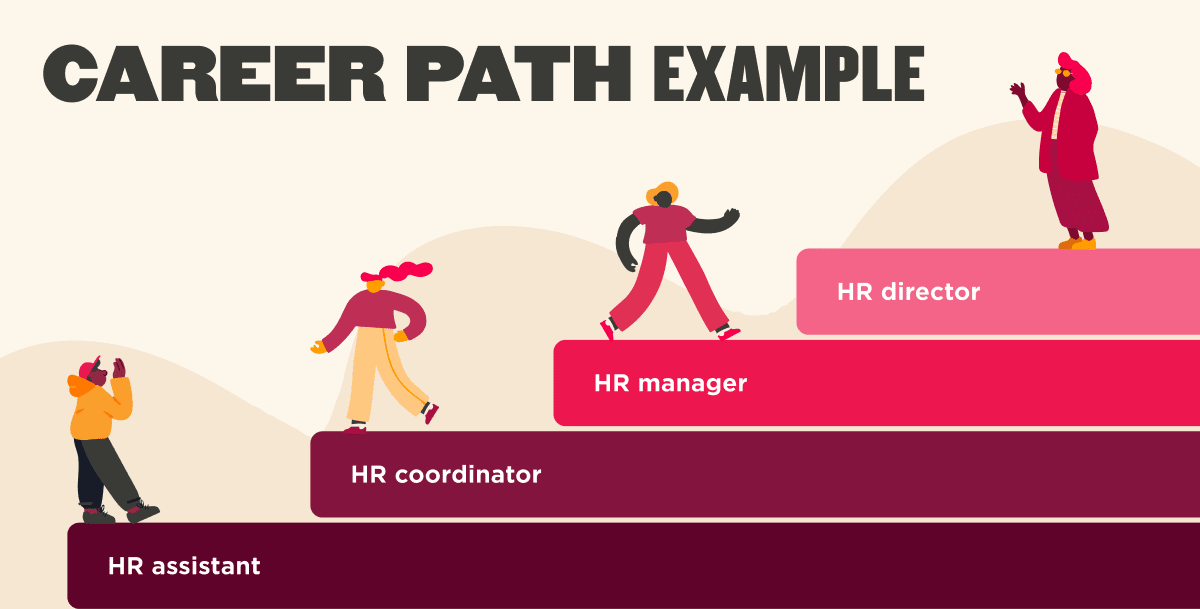 CAREER PATH EXAMPLE

HR director

HR manager

HR coordinator

HR assistant