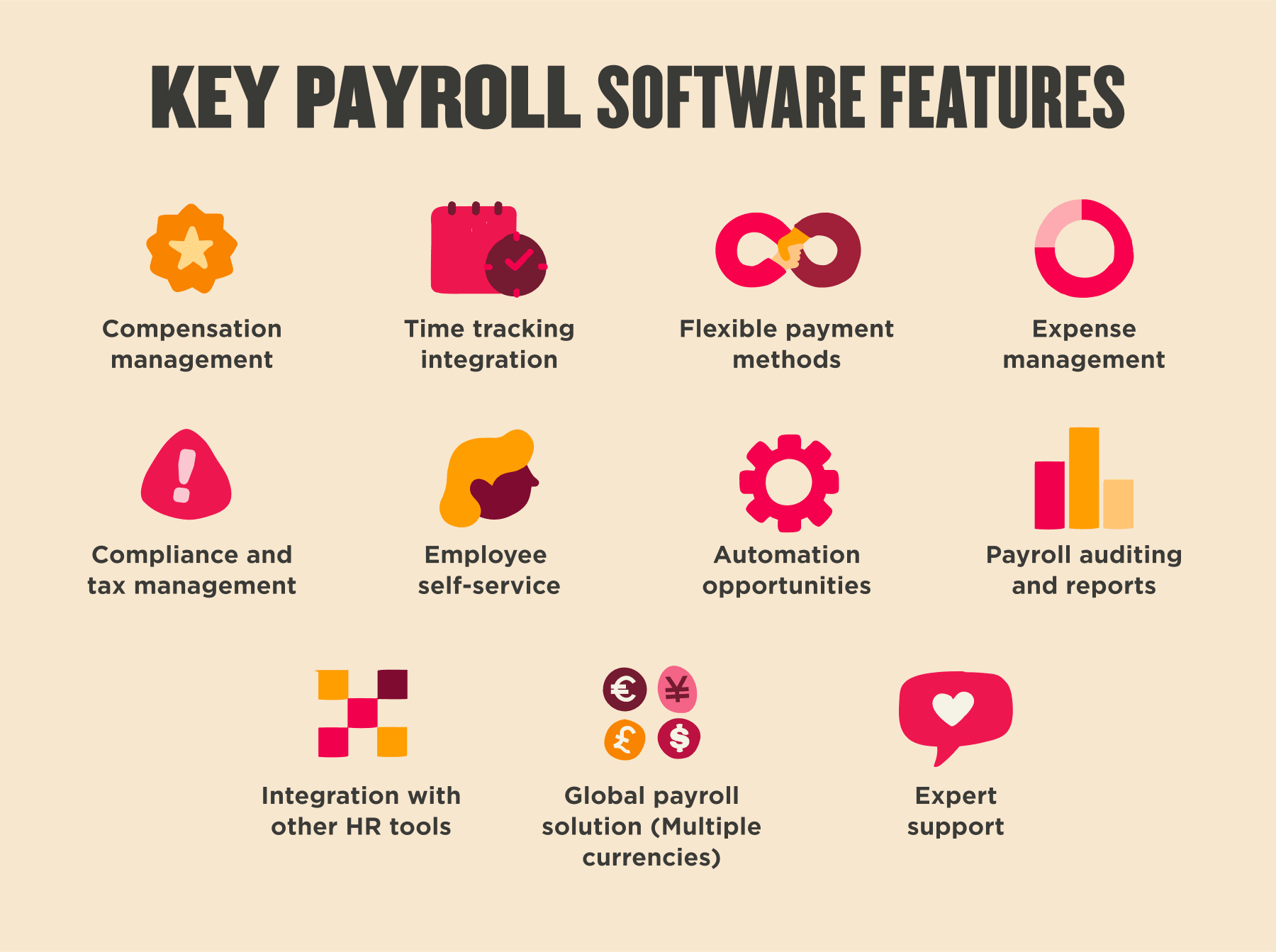 KEY PAYROLL SOFTWARE FEATURES

Compensation management

Time tracking integration

Flexible payment methods

Expense management

Compliance and tax management

Employee self-service

Automation opportunities

Payroll auditing and reports

Integration with other HR tools

€ ¥ £ $

Global payroll solution (Multiple currencies)

Expert support