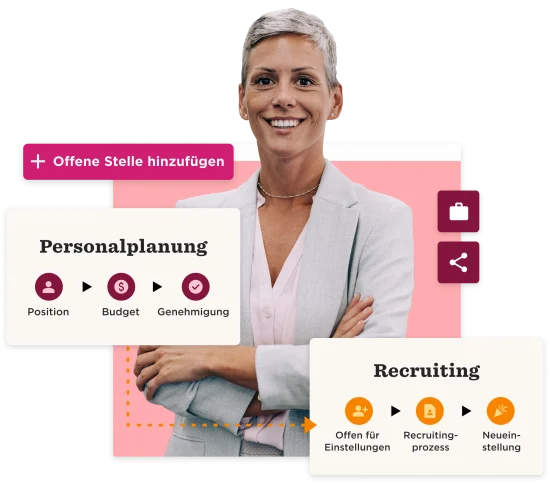 + Offene Stelle hinzufügen

Personalplanung

Position Budget Genehmigung

Recruiting

Offen für Einstellungen Recruitingprozess Neueinstellung