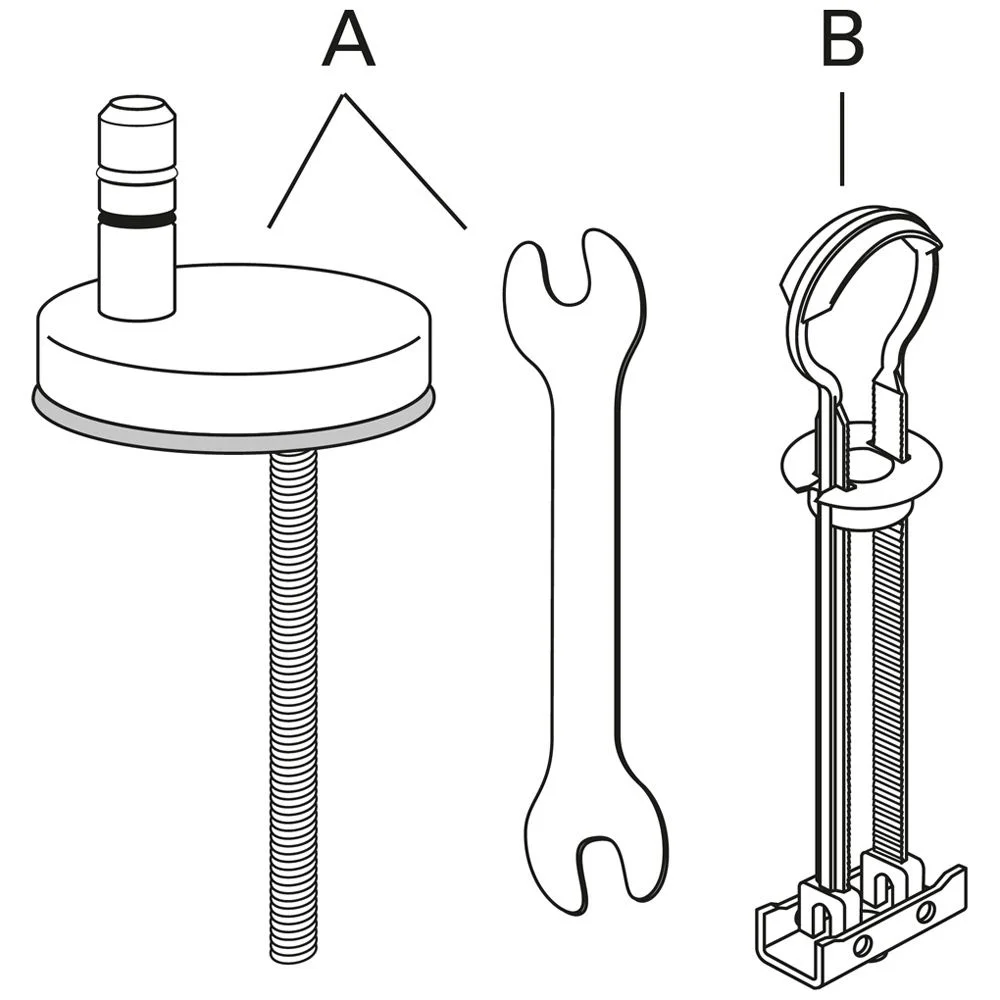 A
B