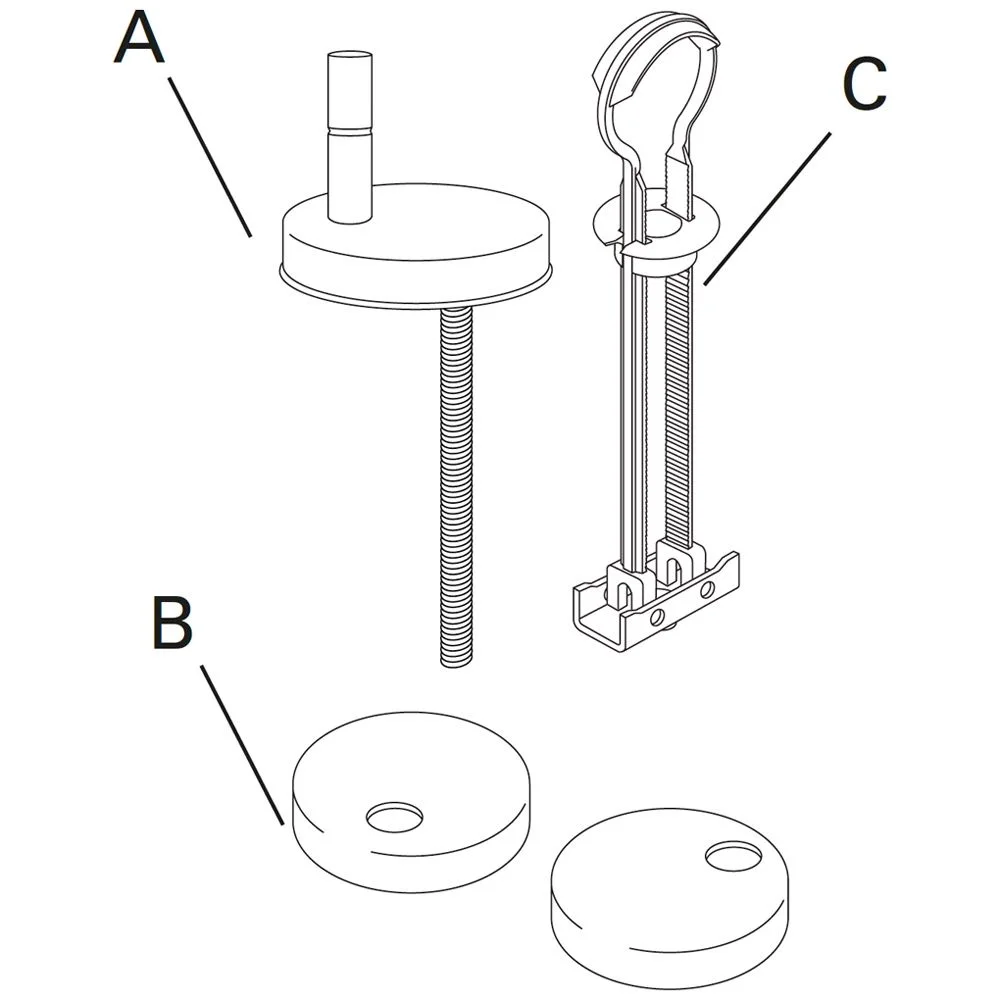 A

C

B