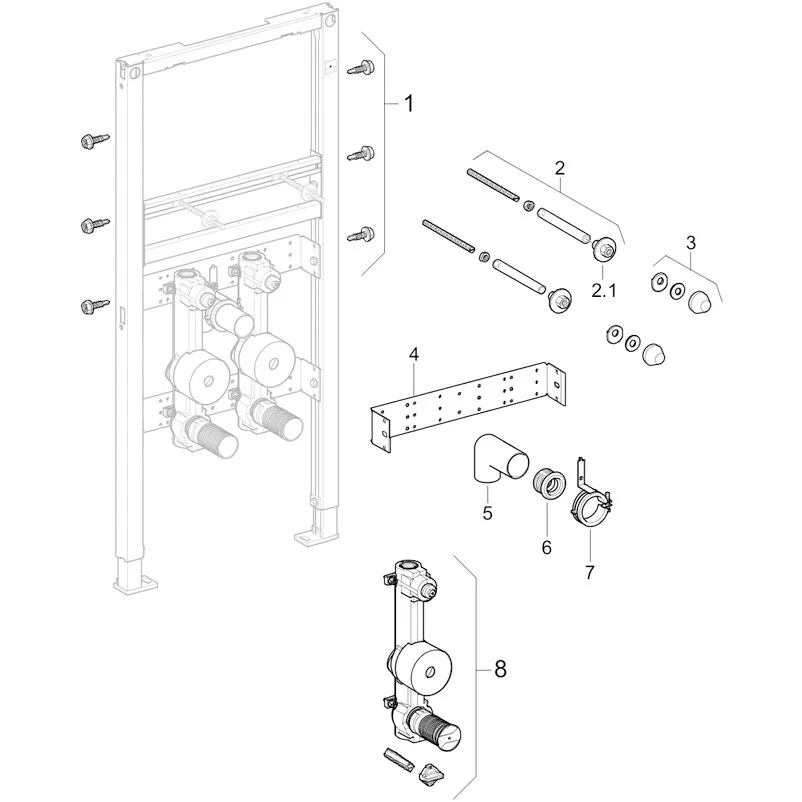 1
2
2.1
3
4
5
6
7
8