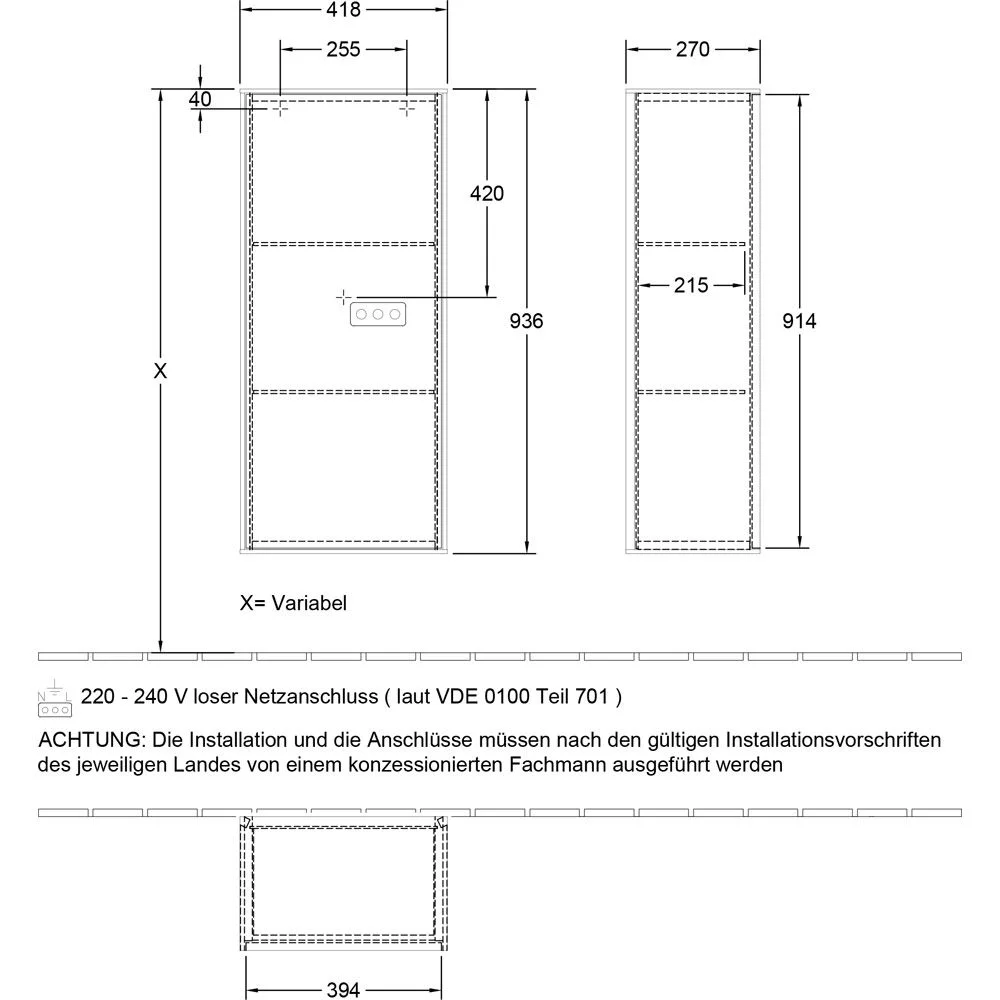 418
255
40
420
936
X
270
215
914
X= Variabel
N L
220 - 240 V loser Netzanschluss ( laut VDE 0100 Teil 701 )
ACHTUNG: Die Installation und die Anschlüsse müssen nach den gültigen Installationsvorschriften des jeweiligen Landes von einem konzessionierten Fachmann ausgeführt werden
394