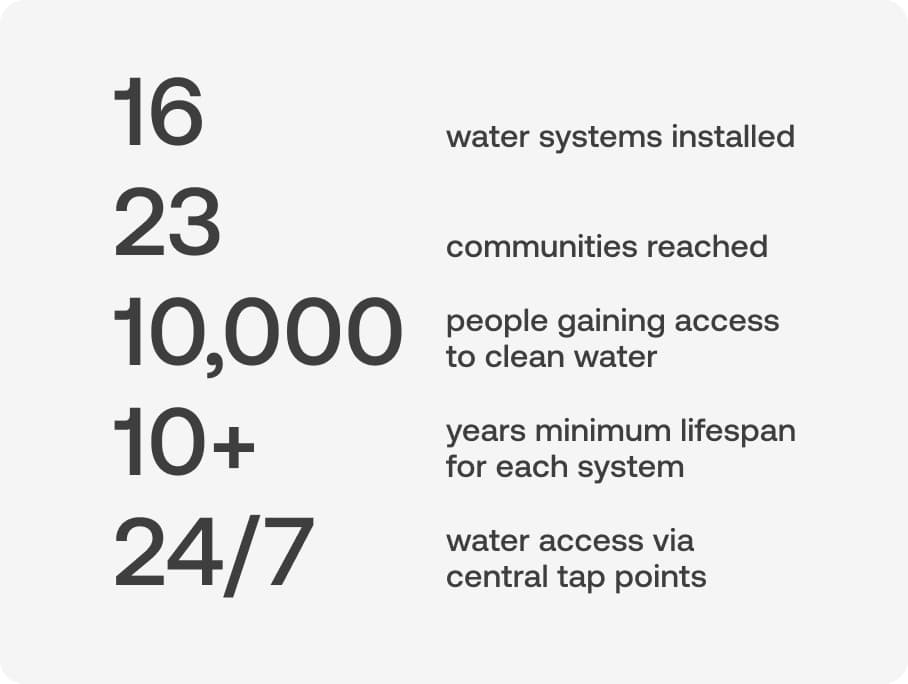 16 water systems installed

23 communities reached

10,000 people gaining access to clean water

10+ years minimum lifespan for each system

24/7 water access via central tap points