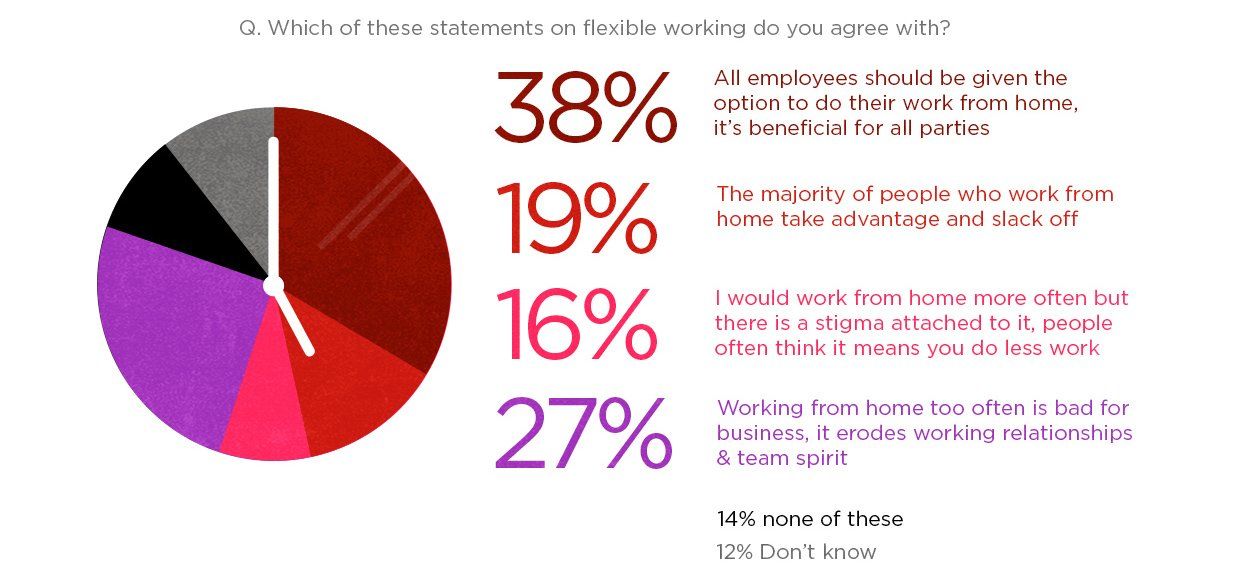 Q. Which of these statements on flexible working do you agree with?

38% All employees should be given the option to do their work from home, it's beneficial for all parties

19% The majority of people who work from home take advantage and slack off

16% I would work from home more often but there is a stigma attached to it, people often think it means you do less work

27% Working from home too often is bad for business, it erodes working relationships & team spirit

14% none of these

12% Don't know