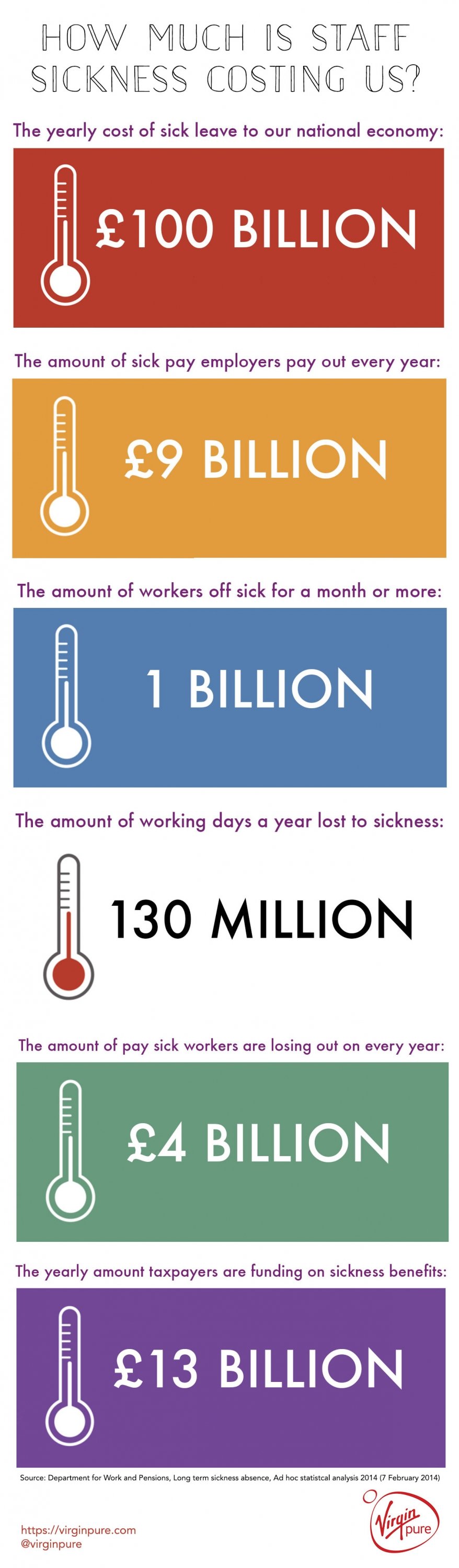 HOW MUCH IS STAFF SICKNESS COSTING US?

The yearly cost of sick leave to our national economy:

£100 BILLION

The amount of sick pay employers pay out every year:

£9 BILLION

The amount of workers off sick for a month or more:

1 BILLION

The amount of working days a year lost to sickness:

130 MILLION

The amount of pay sick workers are losing out on every year:

£4 BILLION

The yearly amount taxpayers are funding on sickness benefits:

£13 BILLION

Source: Department for Work and Pensions, Long term sickness absence, Ad hoc statistcal analysis 2014 (7 February 2014)

https://virginpure.com
@virginpure

Virgin pure