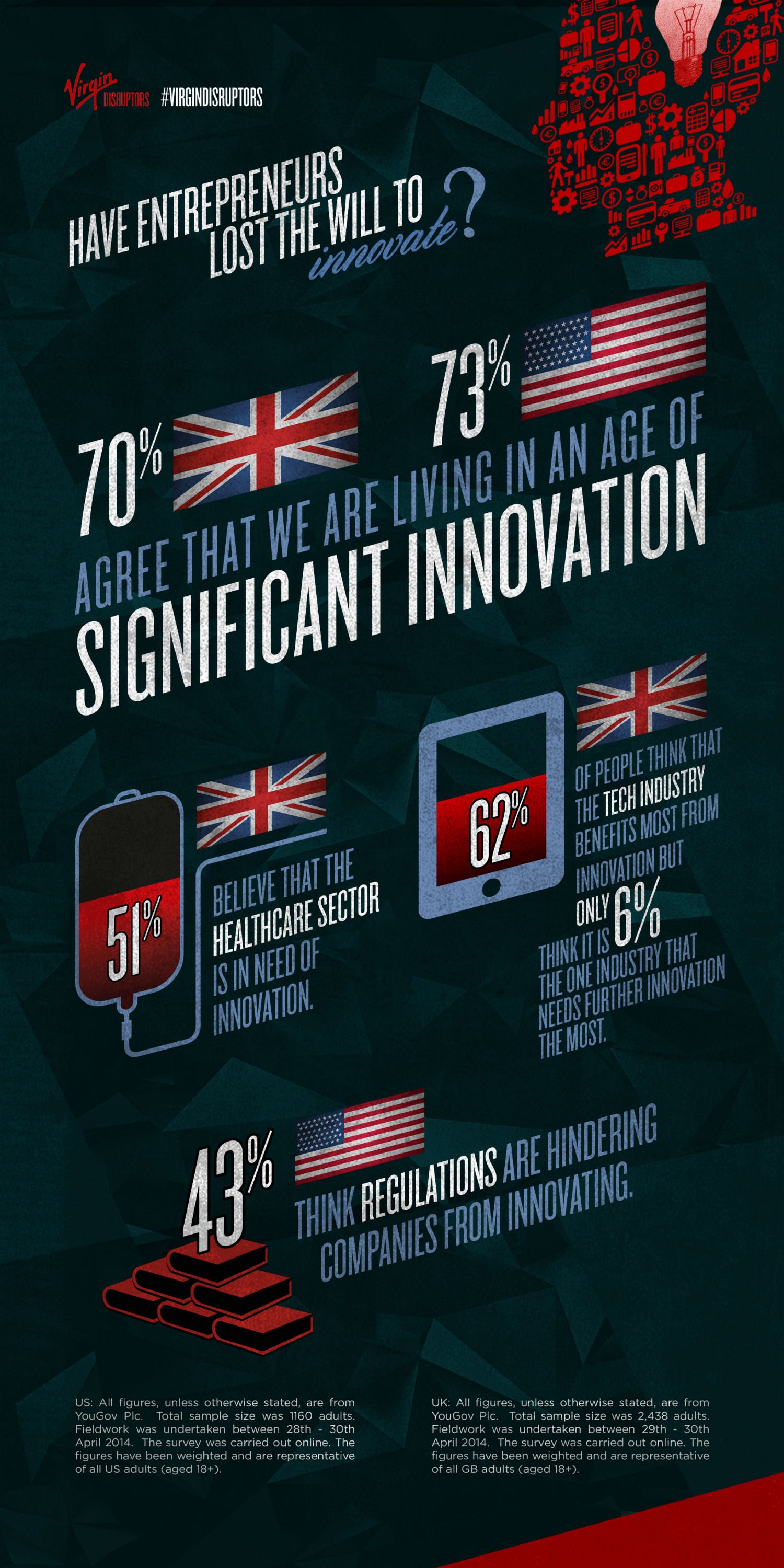 Virgin DISRUPTORS #VIRGINDISRUPTORS

HAVE ENTREPRENEURS LOST THE WILL TO innovate?

70%

73%

AGREE THAT WE ARE LIVING IN AN AGE OF SIGNIFICANT INNOVATION

51%

BELIEVE THAT THE HEALTHCARE SECTOR IS IN NEED OF INNOVATION.

62%

OF PEOPLE THINK THAT THE TECH INDUSTRY BENEFITS MOST FROM INNOVATION BUT ONLY 6% THINK IT IS THE ONE INDUSTRY THAT NEEDS FURTHER INNOVATION THE MOST.

43%

THINK REGULATIONS ARE HINDERING COMPANIES FROM INNOVATING.

US: All figures, unless otherwise stated, are from YouGov Plc. Total sample size was 1160 adults. Fieldwork was undertaken between 28th - 30th April 2014. The survey was carried out online. The figures have been weighted and are representative of all US adults (aged 18+).

UK: All figures, unless otherwise stated, are from YouGov Plc. Total sample size was 2,438 adults. Fieldwork was undertaken between 29th - 30th April 2014. The survey was carried out online. The figures have been weighted and are representative of all GB adults (aged 18+).