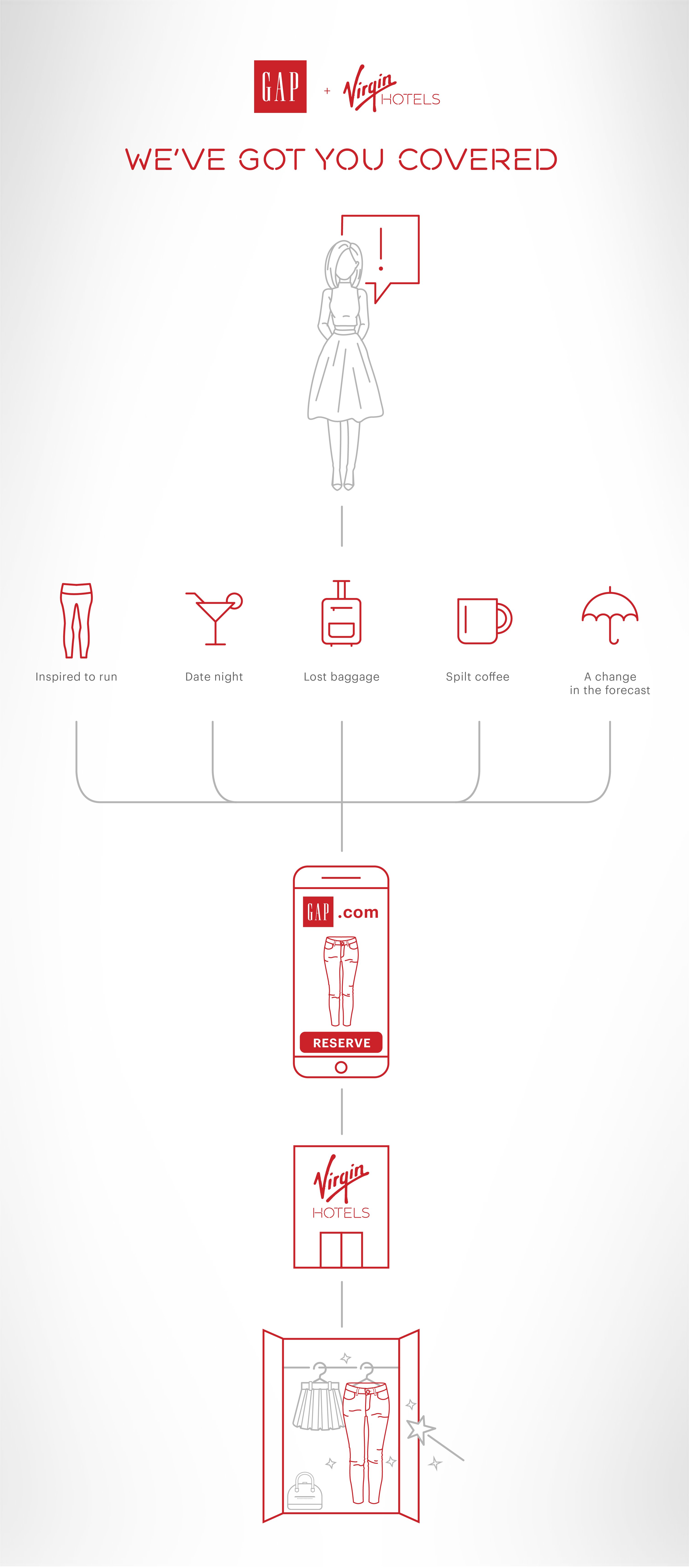 GAP + Virgin HOTELS

WE'VE GOT YOU COVERED

!

Inspired to run

Date night

Lost baggage

Spilt coffee

A change in the forecast

GAP .com

RESERVE

Virgin HOTELS