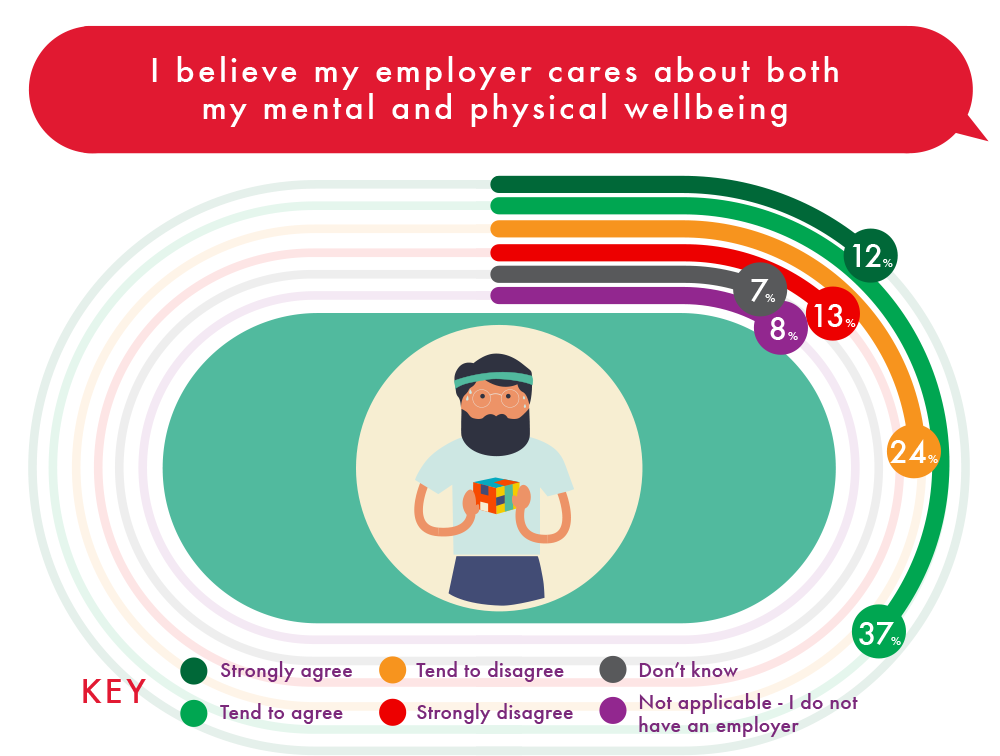 I believe my employer cares about both my mental and physical wellbeing

12%

7%

13%

8%

24%

37%

KEY

Strongly agree

Tend to agree

Tend to disagree

Strongly disagree

Don't know

Not applicable - I do not have an employer