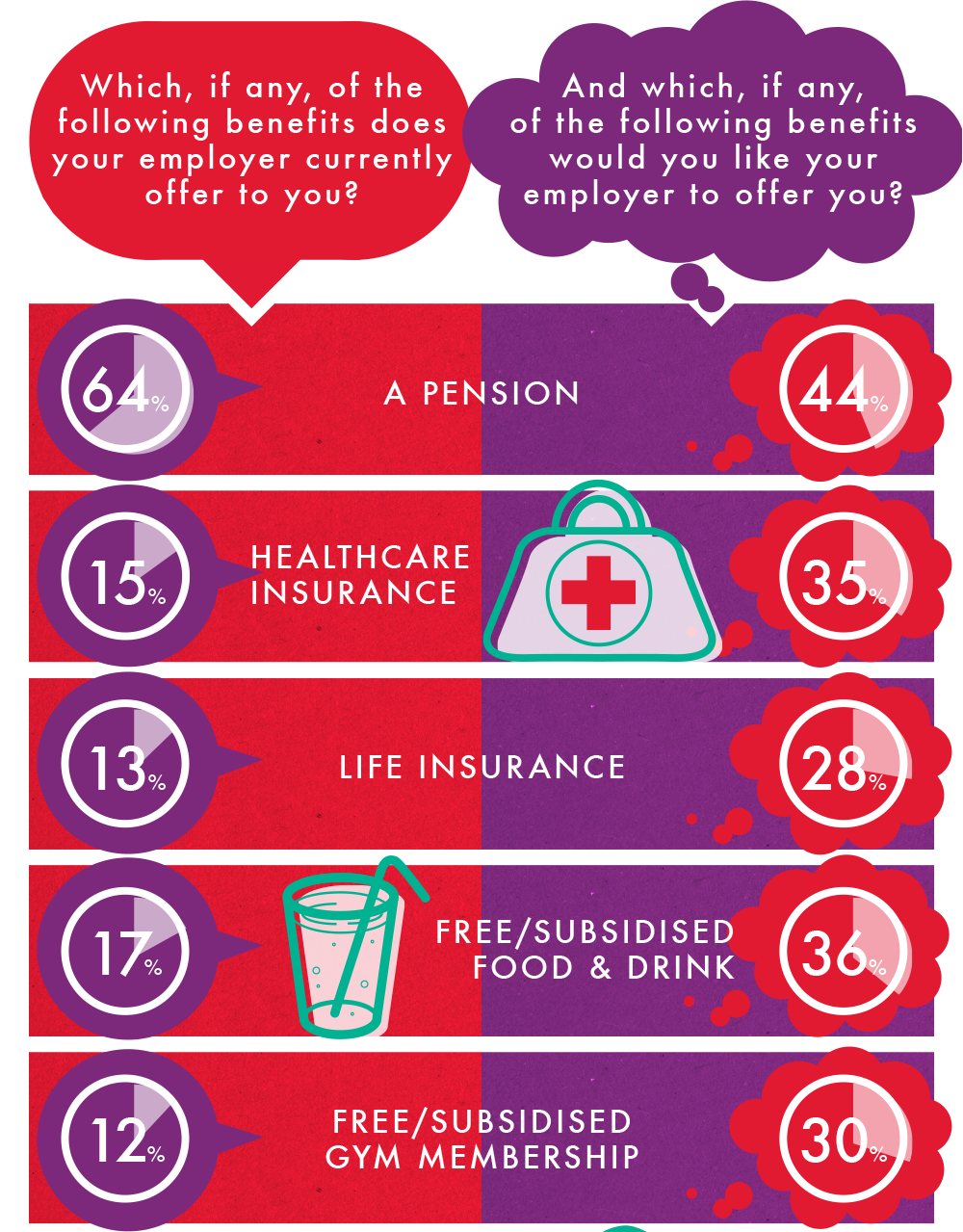 Which, if any, of the following benefits does your employer currently offer to you?

And which, if any, of the following benefits would you like your employer to offer you?

64%
A PENSION
44%

15%
HEALTHCARE INSURANCE
35%

13%
LIFE INSURANCE
28%

17%
FREE/SUBSIDISED FOOD & DRINK
36%

12%
FREE/SUBSIDISED GYM MEMBERSHIP
30%