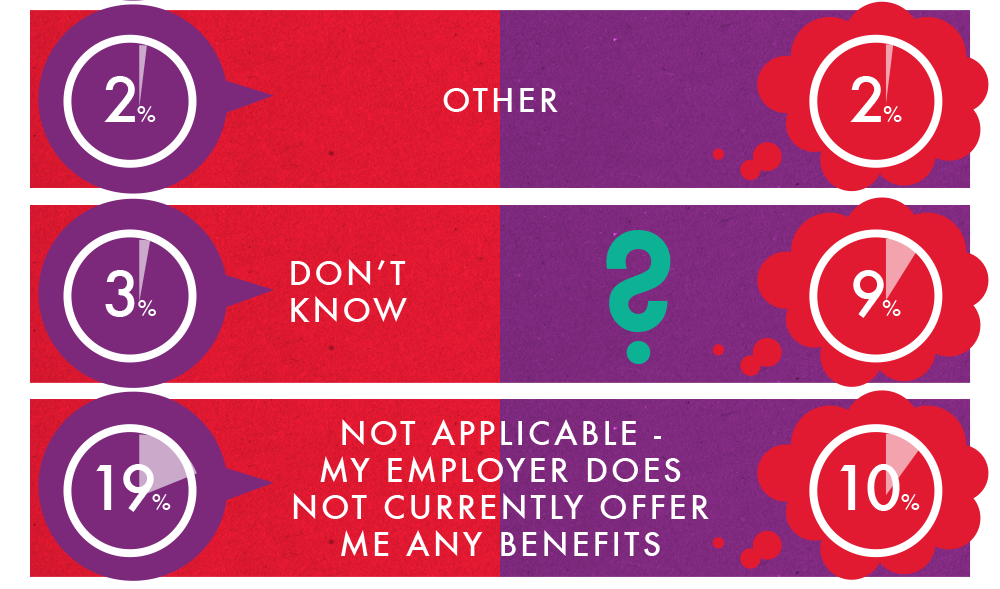 2%

OTHER

2%

3%

DON'T KNOW

?

9%

19%

NOT APPLICABLE - MY EMPLOYER DOES NOT CURRENTLY OFFER ME ANY BENEFITS

10%