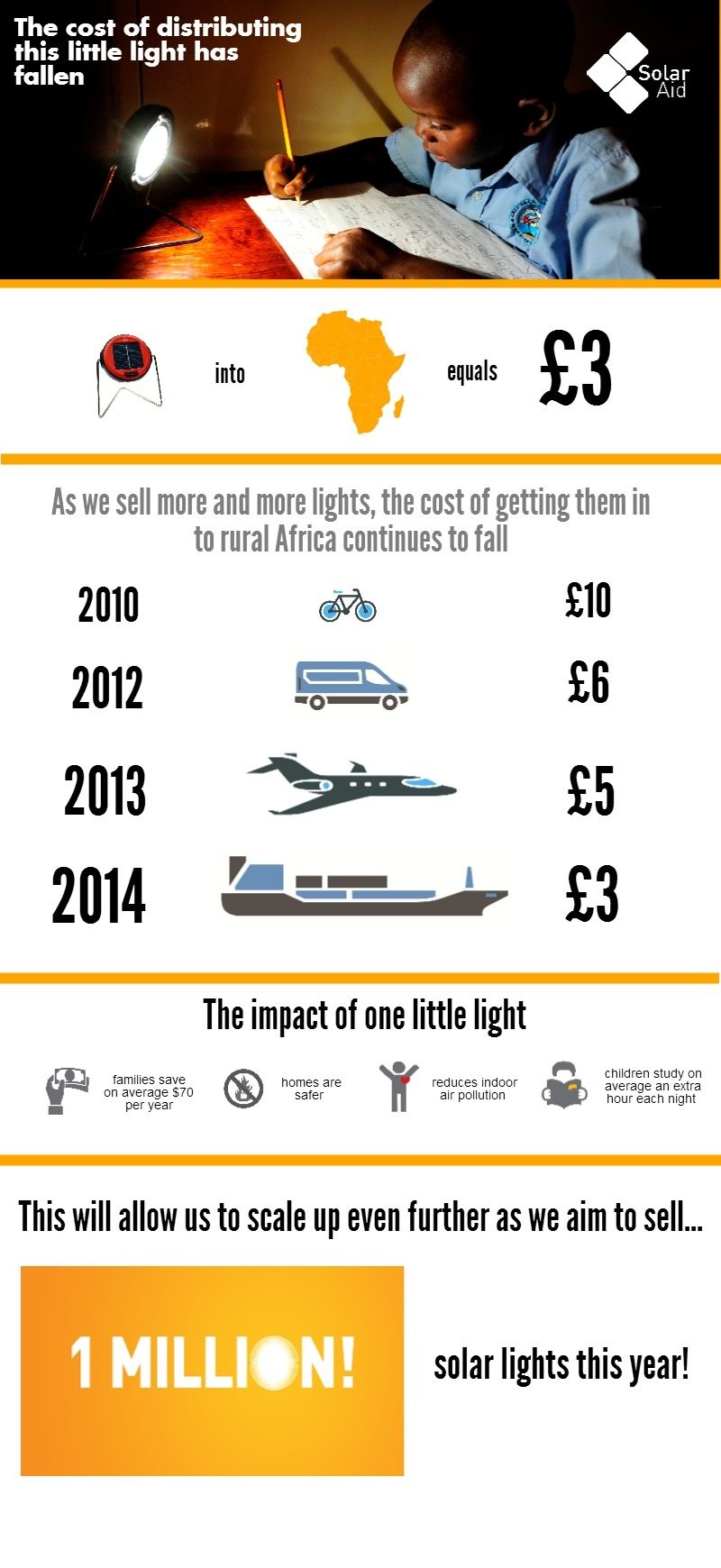 The cost of distributing this little light has fallen

Solar Aid

into equals £3

As we sell more and more lights, the cost of getting them in to rural Africa continues to fall

2010 £10

2012 £6

2013 £5

2014 £3

The impact of one little light

families save on average $70 per year

homes are safer

reduces indoor air pollution

children study on average an extra hour each night

This will allow us to scale up even further as we aim to sell...

1 MILLION!

solar lights this year!